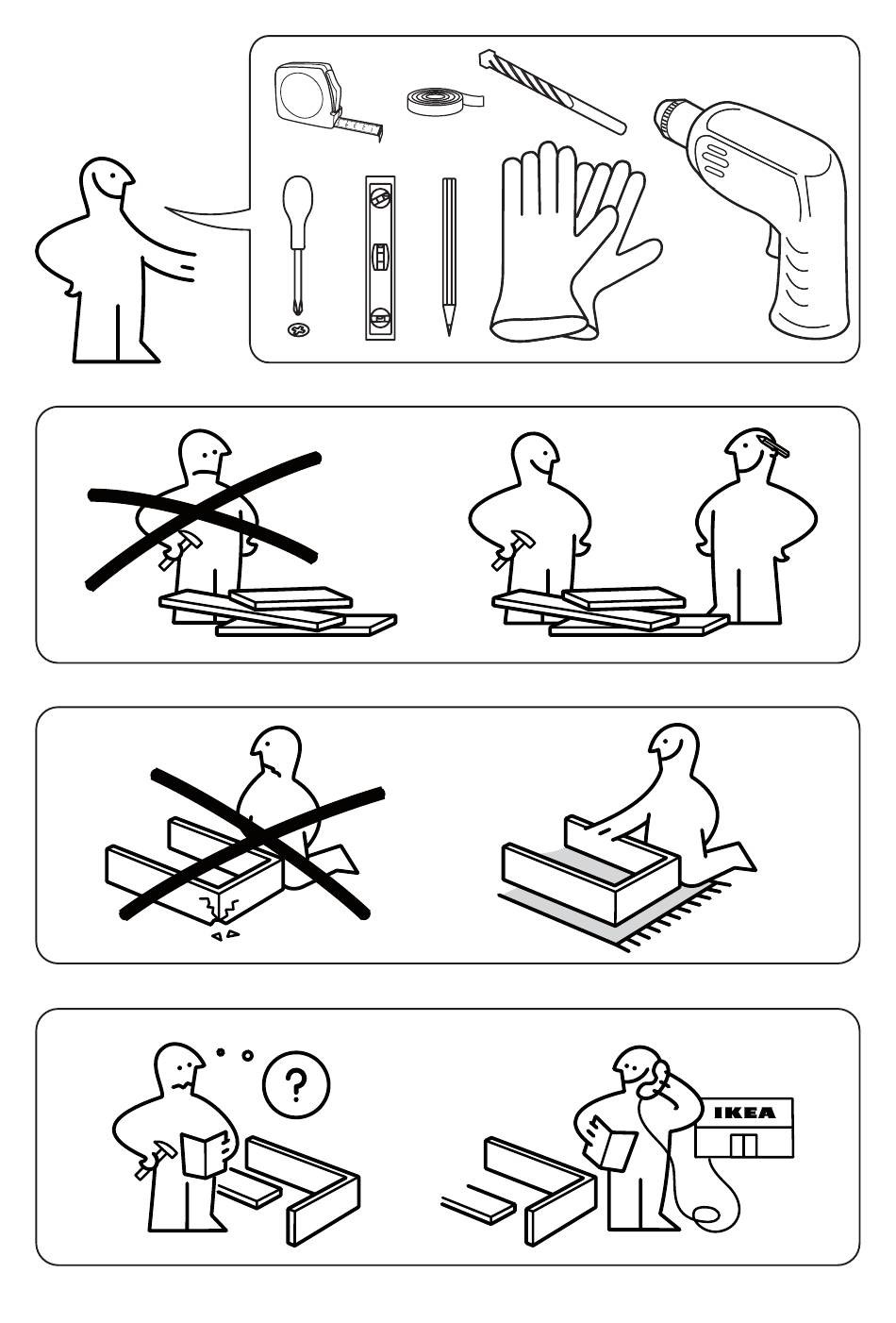 ?

IKEA