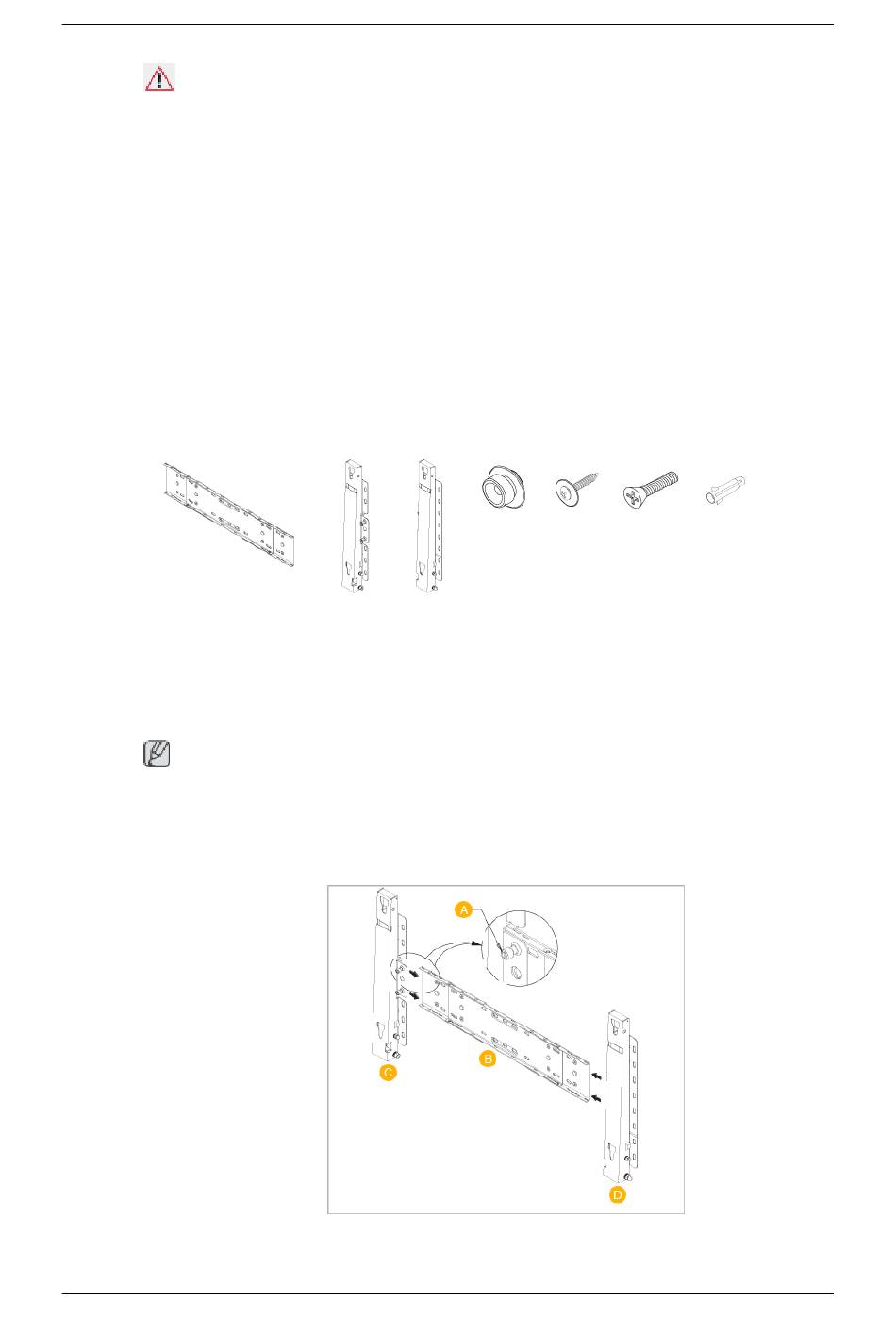 A

B

C

D