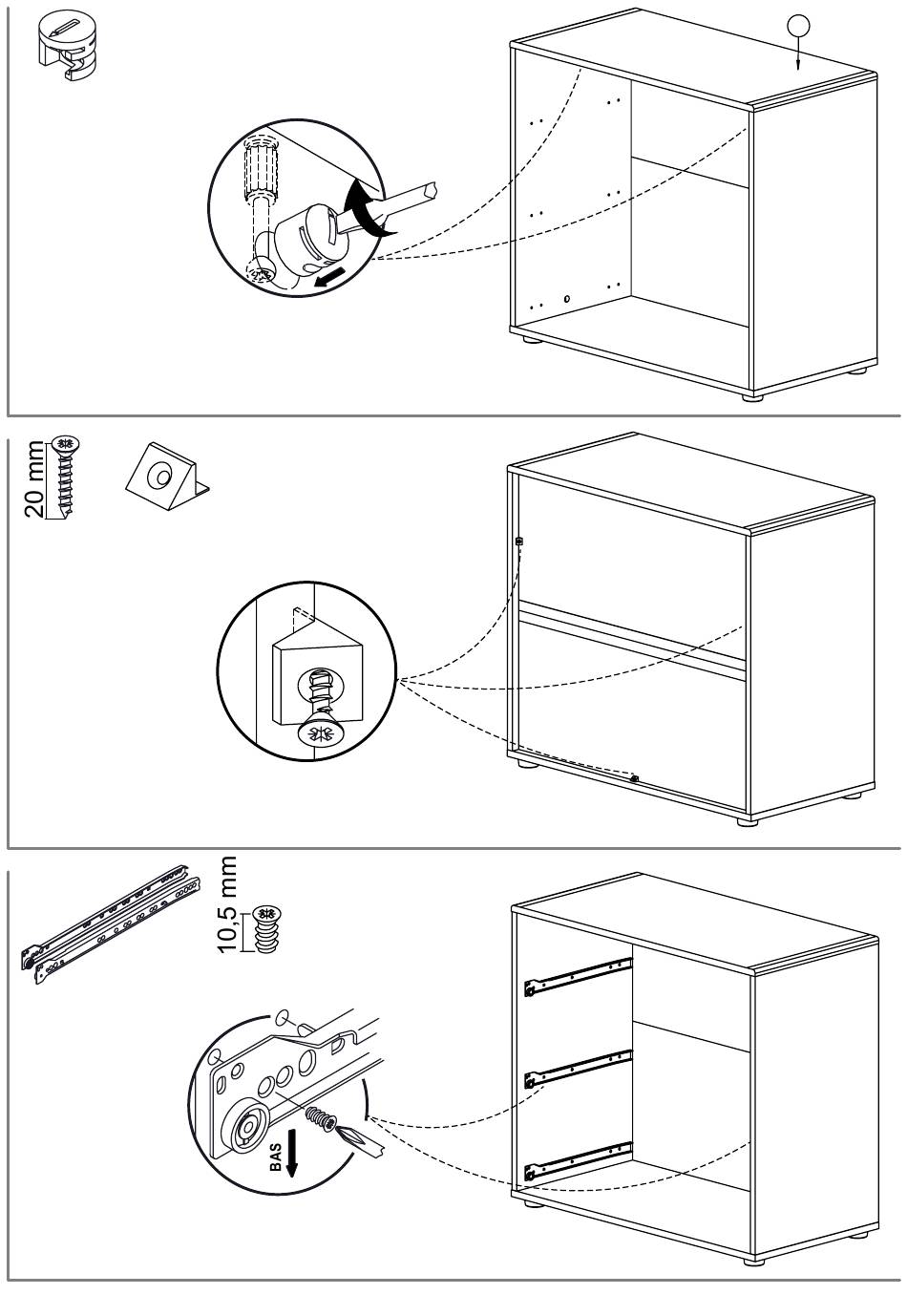 20 mm

10,5 mm

BAS