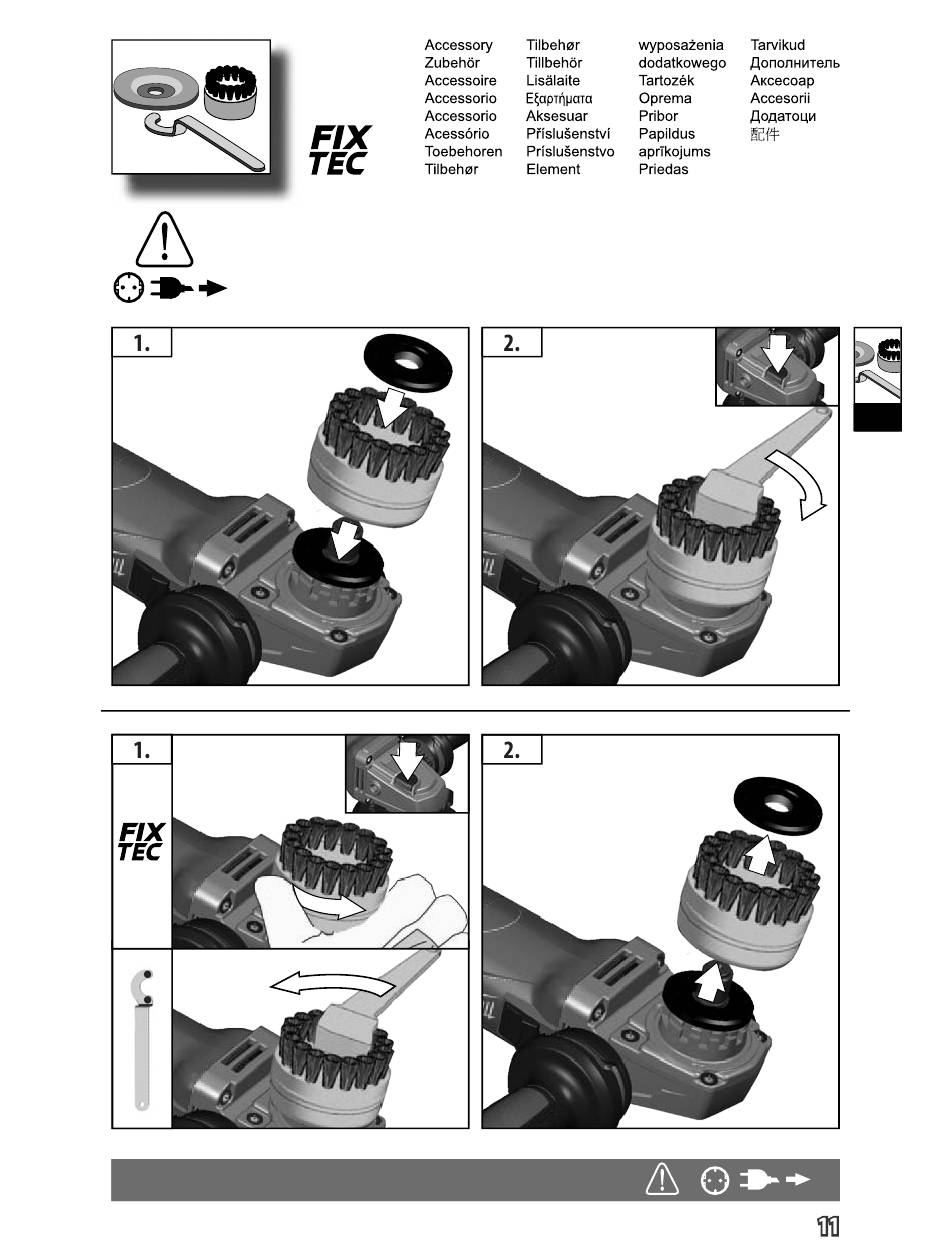 FIX TEC

Accessory
Zubehör
Accessoire
Accessorio
Accessorio
Acessório
Toebehoren
Tilbehør

Tilbehør
Tillbehör
Lisälaite
Εξαρτήματα
Aksesuar
Příslušenství
Príslušenstvo
Element

wyposażenia
dodatkowego
Tartozék
Oprema
Pribor
Papildus
aprīkojums
Priedas

Tarvikud
Дополнитель
Аксесоар
Accesorii
Додатоци
配件

1.

2.

1.

FIX TEC

2.

11