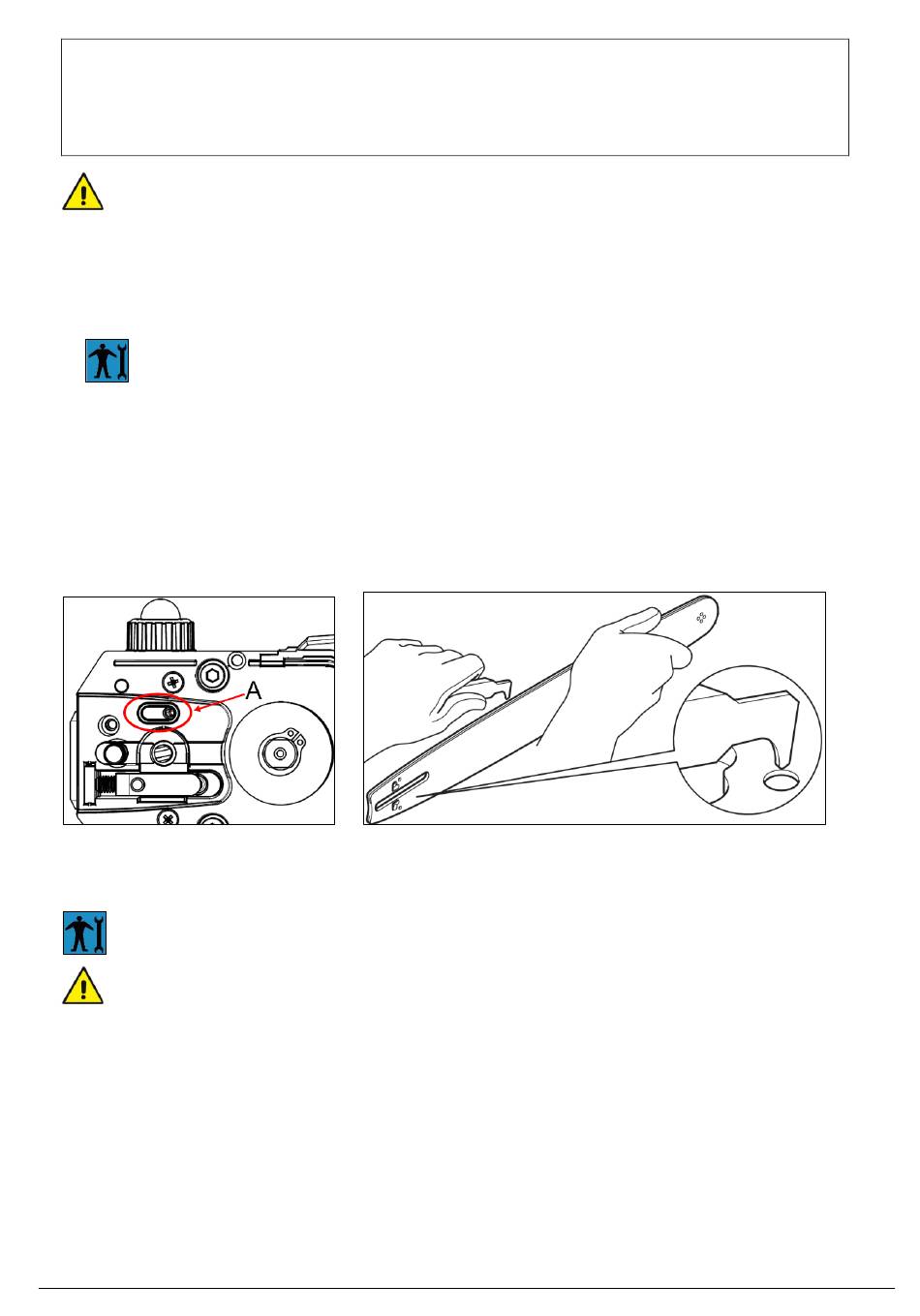 A