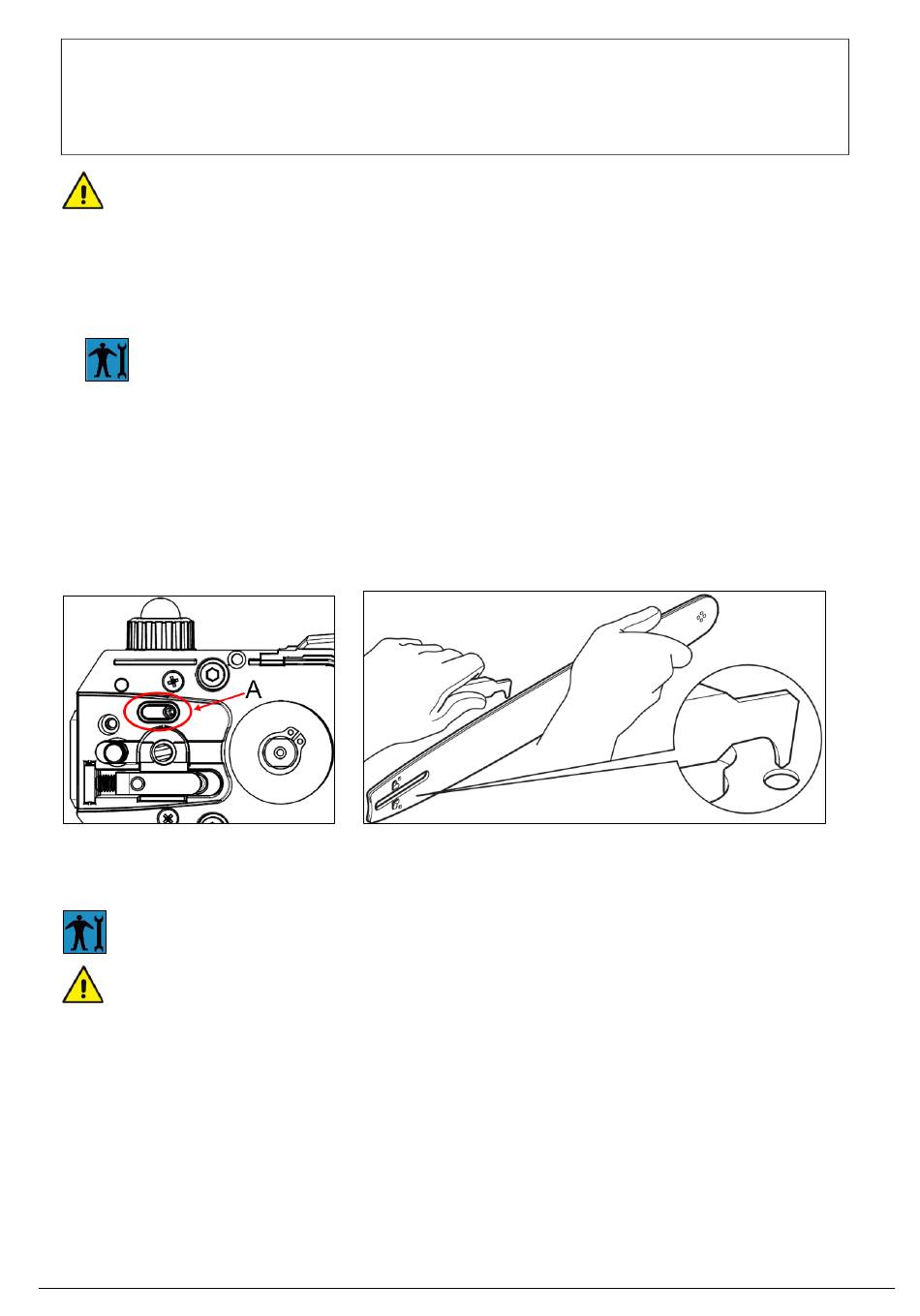 A