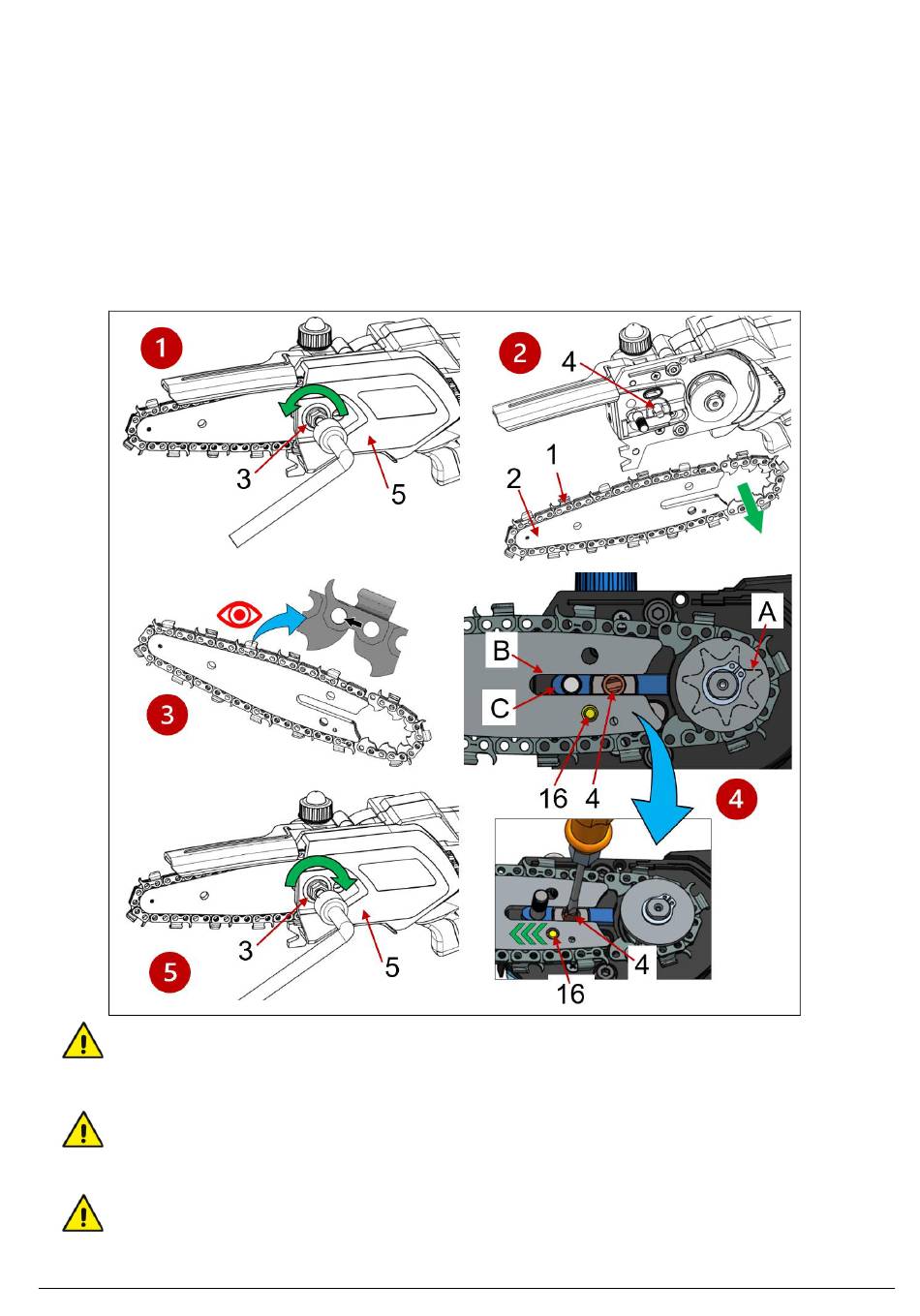 1

3

5

2

4

1

2

3

A

B

C

16

4

4

5

3

5

4

16