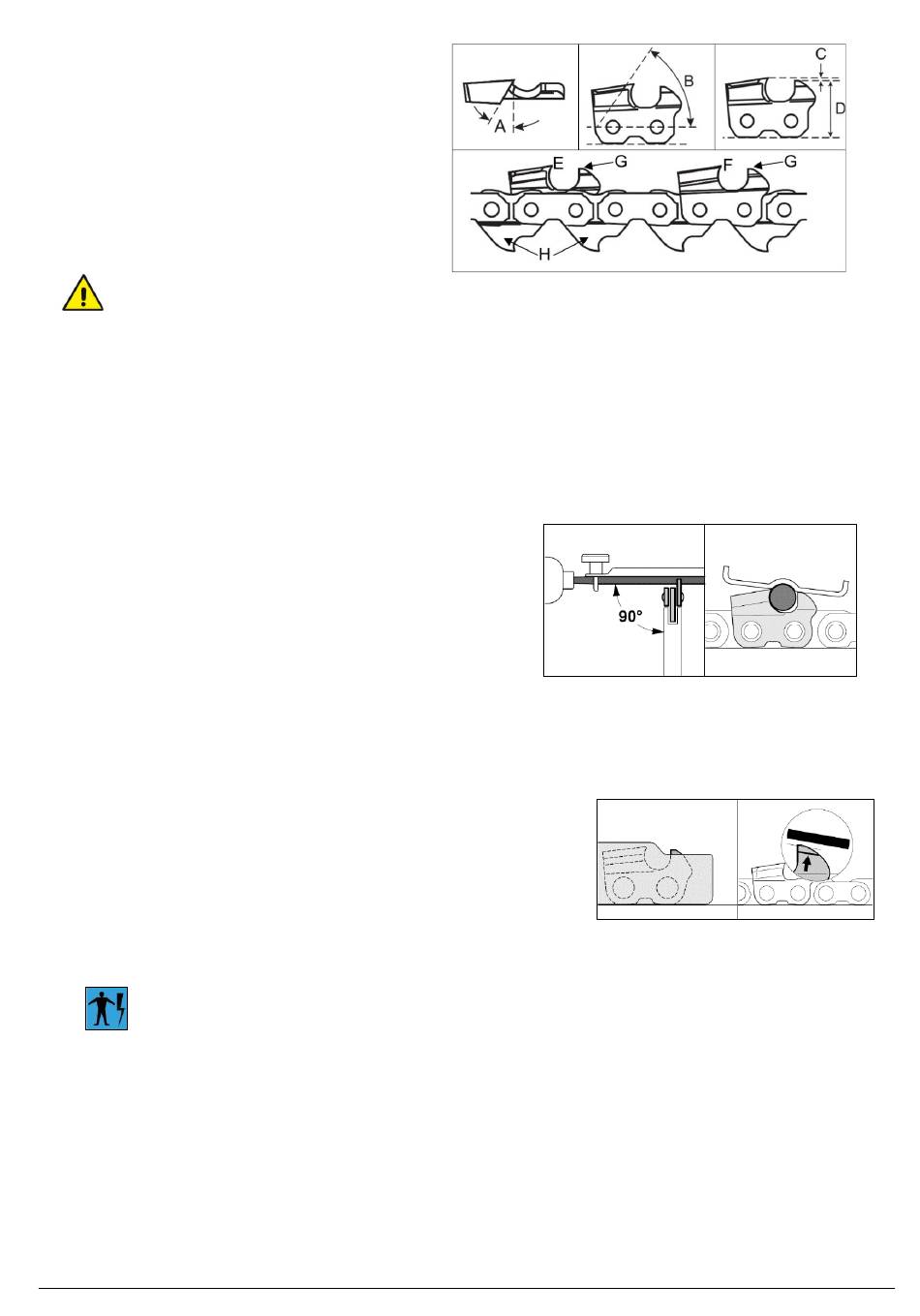 A

B

C

D

E

G

F

G

H

90°