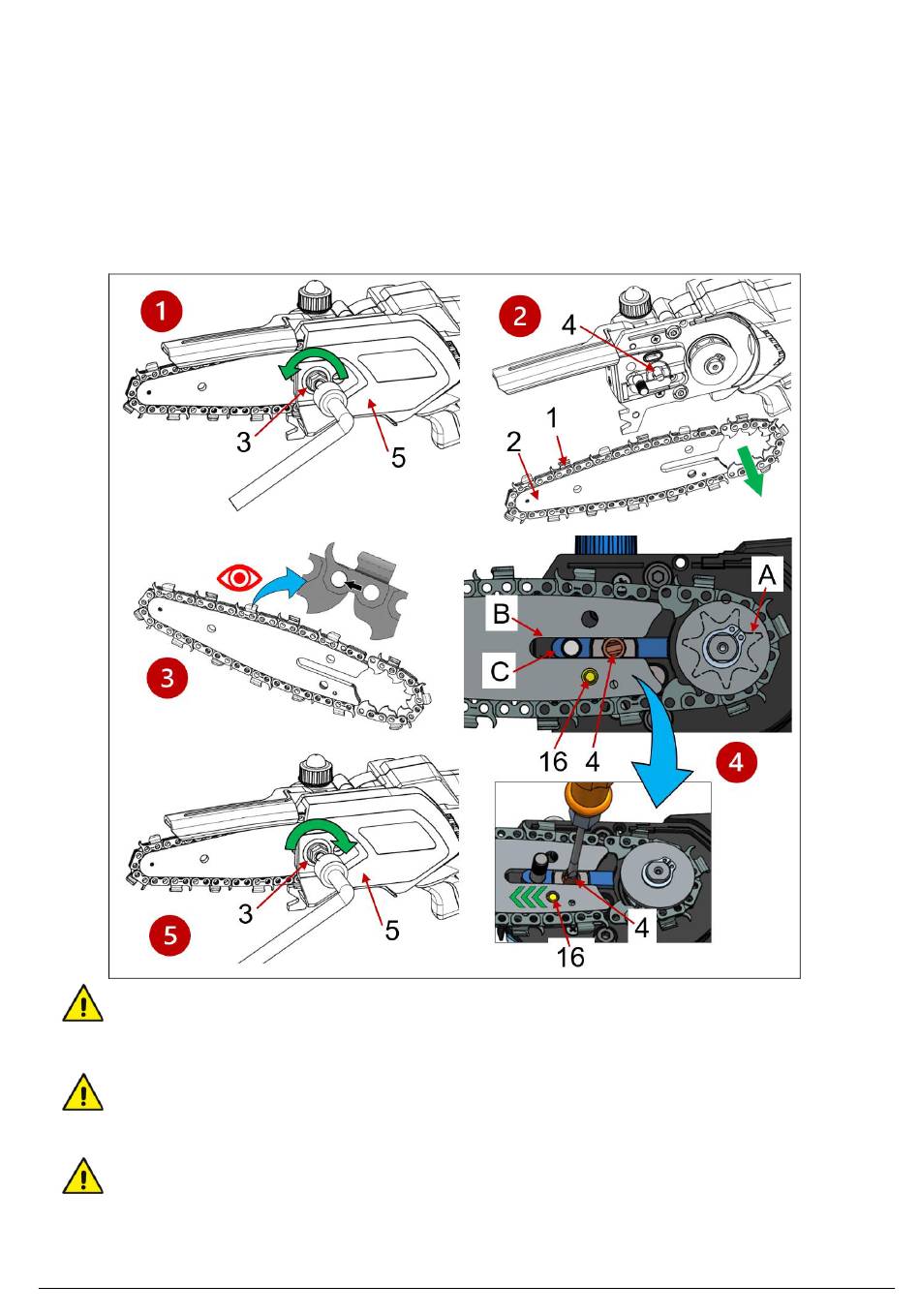 1
3
5
2
4
1
2
3
B
C
A
16
4
4
5
3
5
4
16