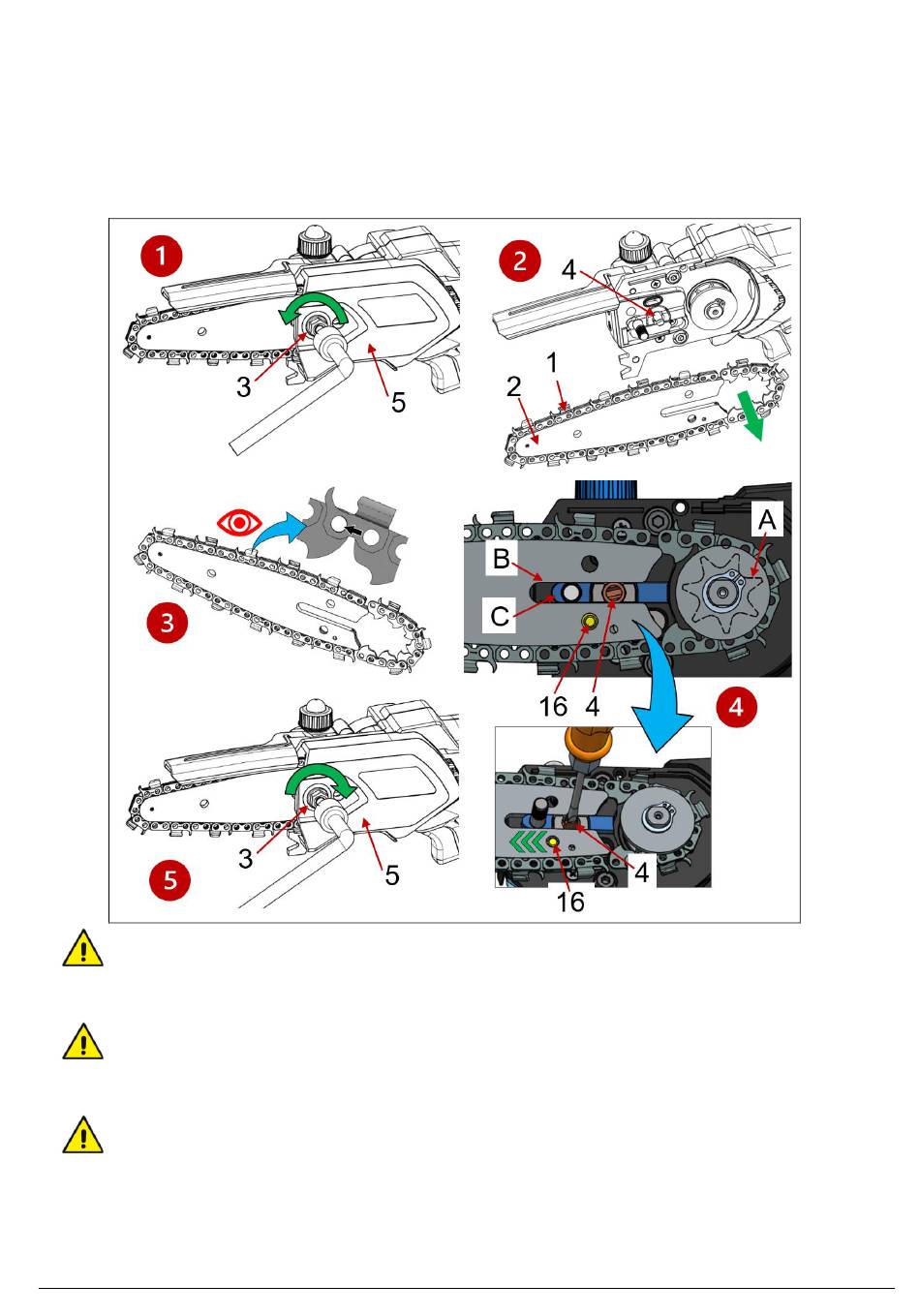 1

3

5

2

4

1

2

3

A

B

C

16

4

4

5

3

5

4

16