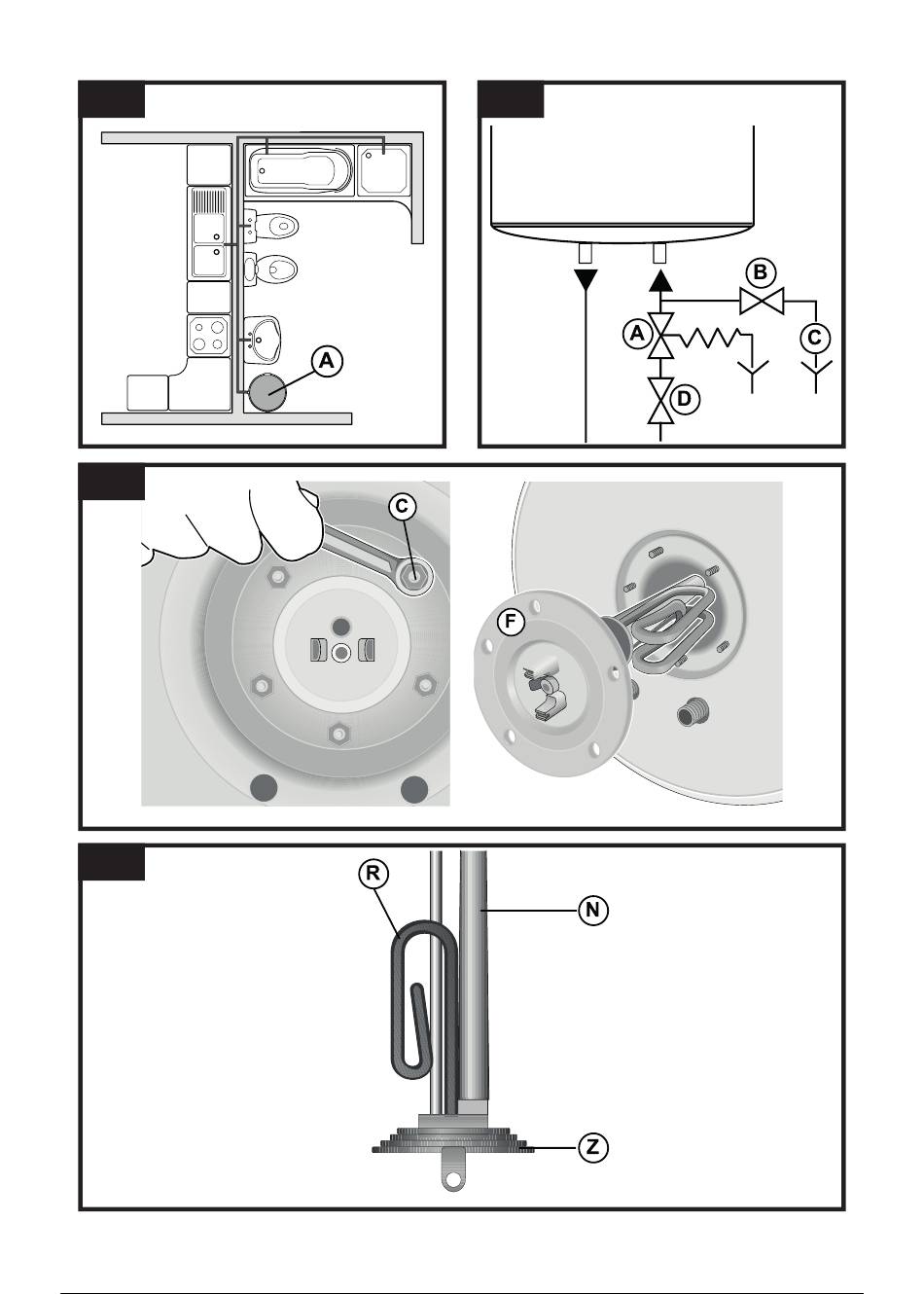 A

B
A
C
D

C

F

R
N
Z