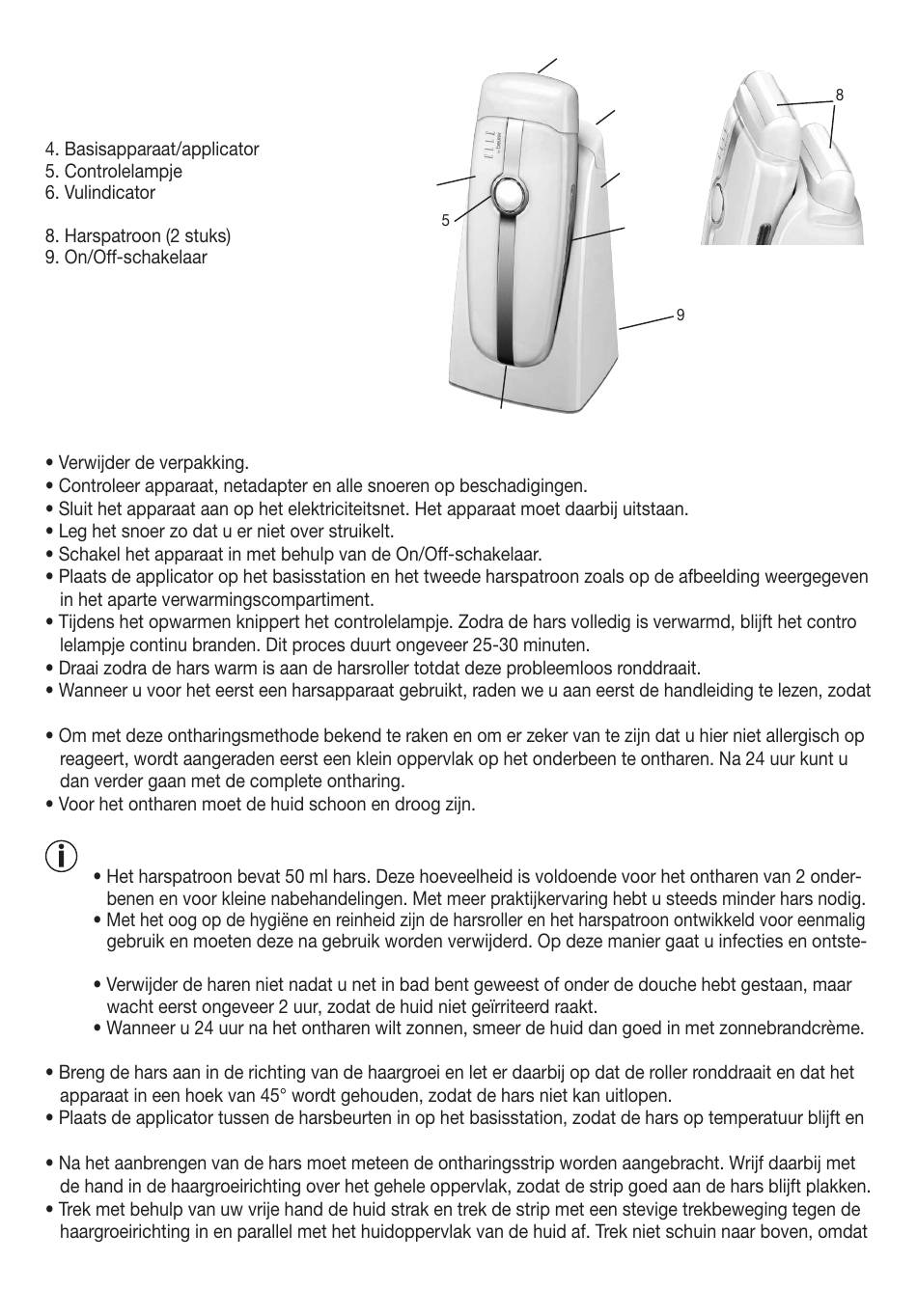 4. Basisapparaat/applicator
5. Controlelampje
6. Vulindicator

8. Harspatroon (2 stuks)
9. On/Off-schakelaar

5

9

8

• Verwijder de verpakking.
• Controleer apparaat, netadapter en alle snoeren op beschadigingen.
• Sluit het apparaat aan op het elektriciteitsnet. Het apparaat moet daarbij uitstaan.
• Leg het snoer zo dat u er niet over struikelt.
• Schakel het apparaat in met behulp van de On/Off-schakelaar.
• Plaats de applicator op het basisstation en het tweede harspatroon zoals op de afbeelding weergegeven in het aparte verwarmingscompartiment.
• Tijdens het opwarmen knippert het controlelampje. Zodra de hars volledig is verwarmd, blijft het contro lelampje continu branden. Dit proces duurt ongeveer 25-30 minuten.
• Draai zodra de hars warm is aan de harsroller totdat deze probleemloos ronddraait.
• Wanneer u voor het eerst een harsapparaat gebruikt, raden we u aan eerst de handleiding te lezen, zodat

• Om met deze ontharingsmethode bekend te raken en om er zeker van te zijn dat u hier niet allergisch op reageert, wordt aangeraden eerst een klein oppervlak op het onderbeen te ontharen. Na 24 uur kunt u dan verder gaan met de complete ontharing.
• Voor het ontharen moet de huid schoon en droog zijn.

• Het harspatroon bevat 50 ml hars. Deze hoeveelheid is voldoende voor het ontharen van 2 onderbenen en voor kleine nabehandelingen. Met meer praktijkervaring hebt u steeds minder hars nodig.
• Met het oog op de hygiëne en reinheid zijn de harsroller en het harspatroon ontwikkeld voor eenmalig gebruik en moeten deze na gebruik worden verwijderd. Op deze manier gaat u infecties en ontste-

• Verwijder de haren niet nadat u net in bad bent geweest of onder de douche hebt gestaan, maar wacht eerst ongeveer 2 uur, zodat de huid niet geïrriteerd raakt.
• Wanneer u 24 uur na het ontharen wilt zonnen, smeer de huid dan goed in met zonnebrandcrème.

• Breng de hars aan in de richting van de haargroei en let er daarbij op dat de roller ronddraait en dat het apparaat in een hoek van 45° wordt gehouden, zodat de hars niet kan uitlopen.
• Plaats de applicator tussen de harsbeurten in op het basisstation, zodat de hars op temperatuur blijft en

• Na het aanbrengen van de hars moet meteen de ontharingsstrip worden aangebracht. Wrijf daarbij met de hand in de haargroeirichting over het gehele oppervlak, zodat de strip goed aan de hars blijft plakken.
• Trek met behulp van uw vrije hand de huid strak en trek de strip met een stevige trekbeweging tegen de haargroeirichting in en parallel met het huidoppervlak van de huid af. Trek niet schuin naar boven, omdat