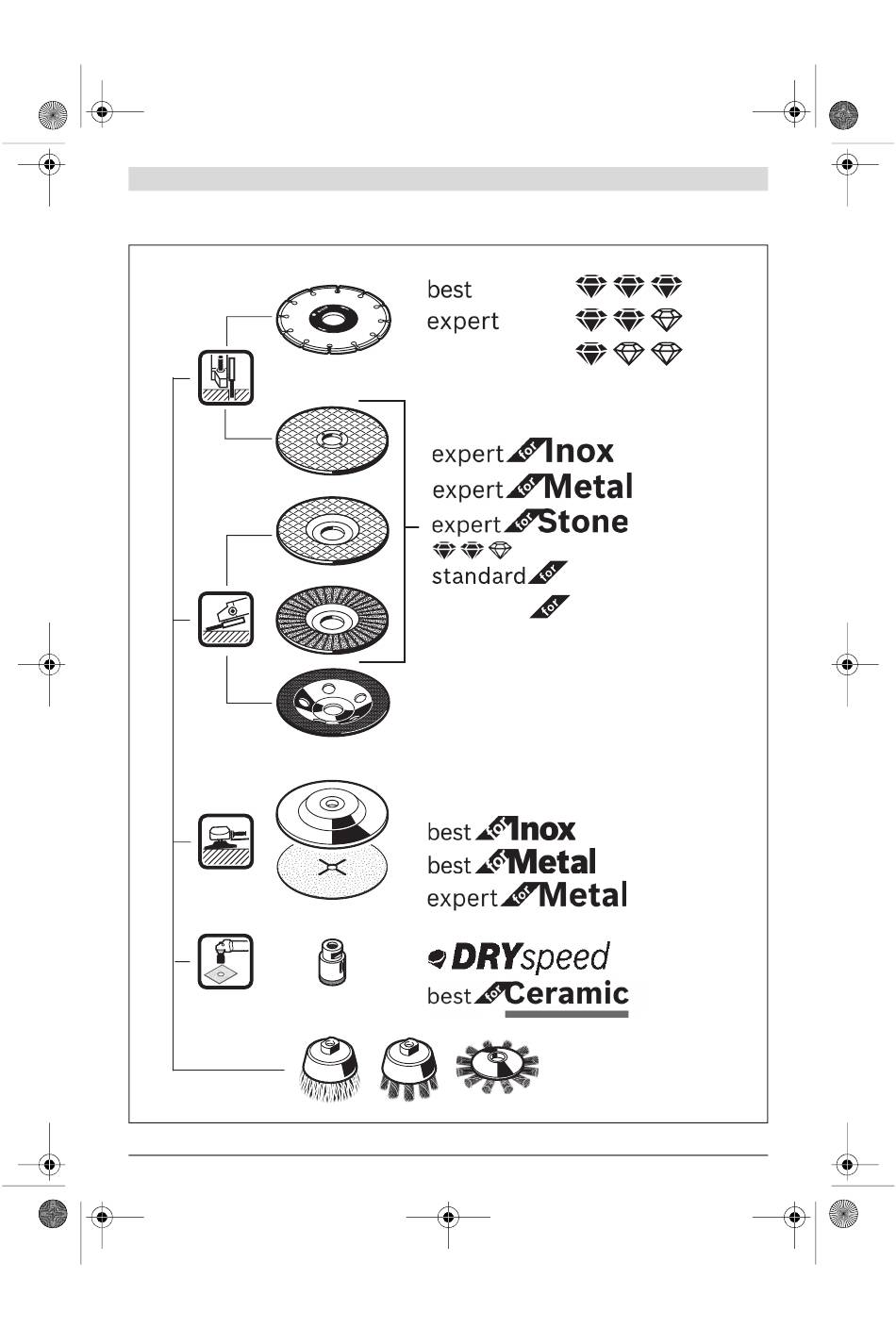 best
expert

expert for Inox
expert for Metal
expert for Stone
standard for
for

best for Inox
best for Metal
expert for Metal

DRYspeed
best for Ceramic