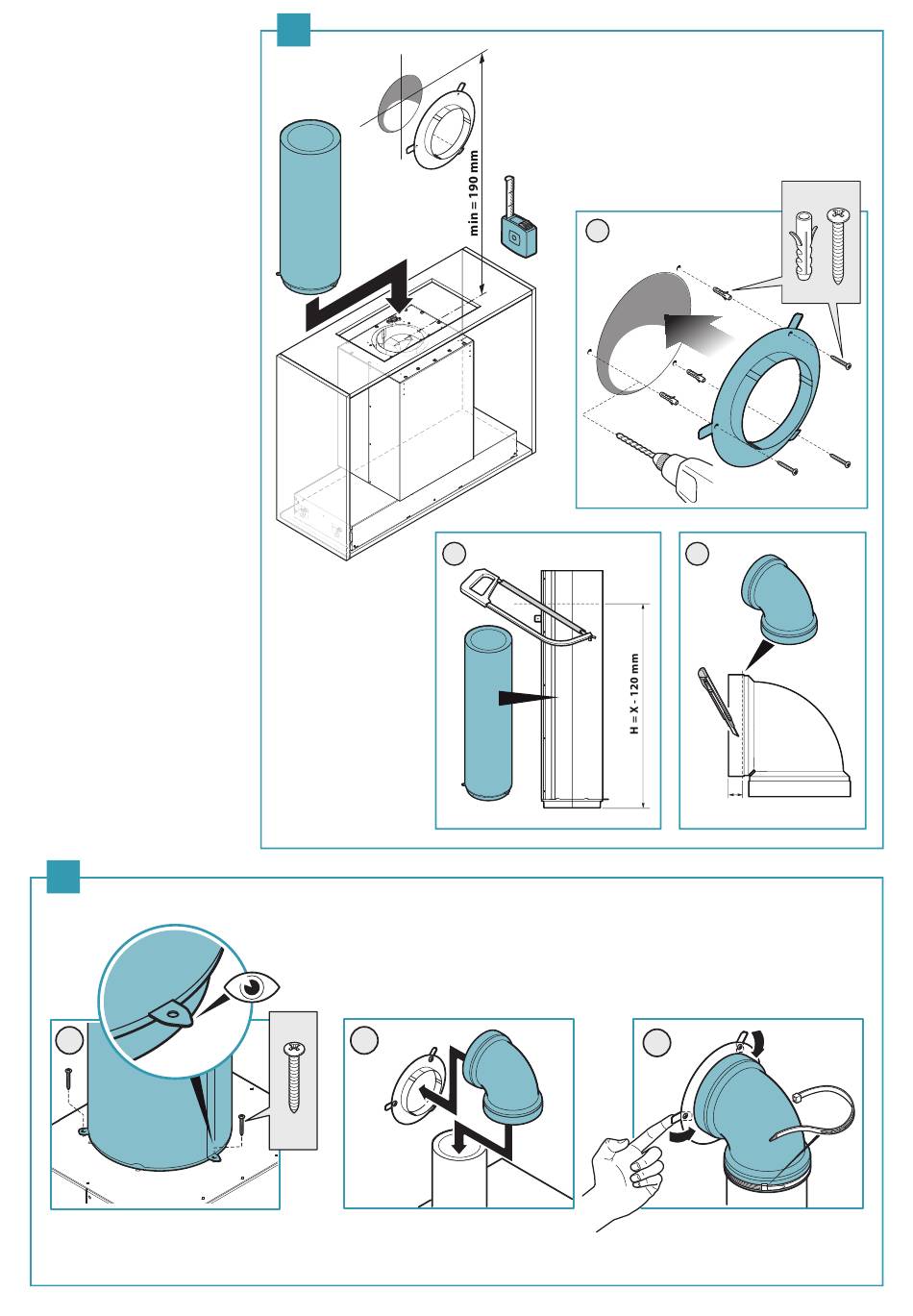 min = 190 mm

H = X - 120 mm