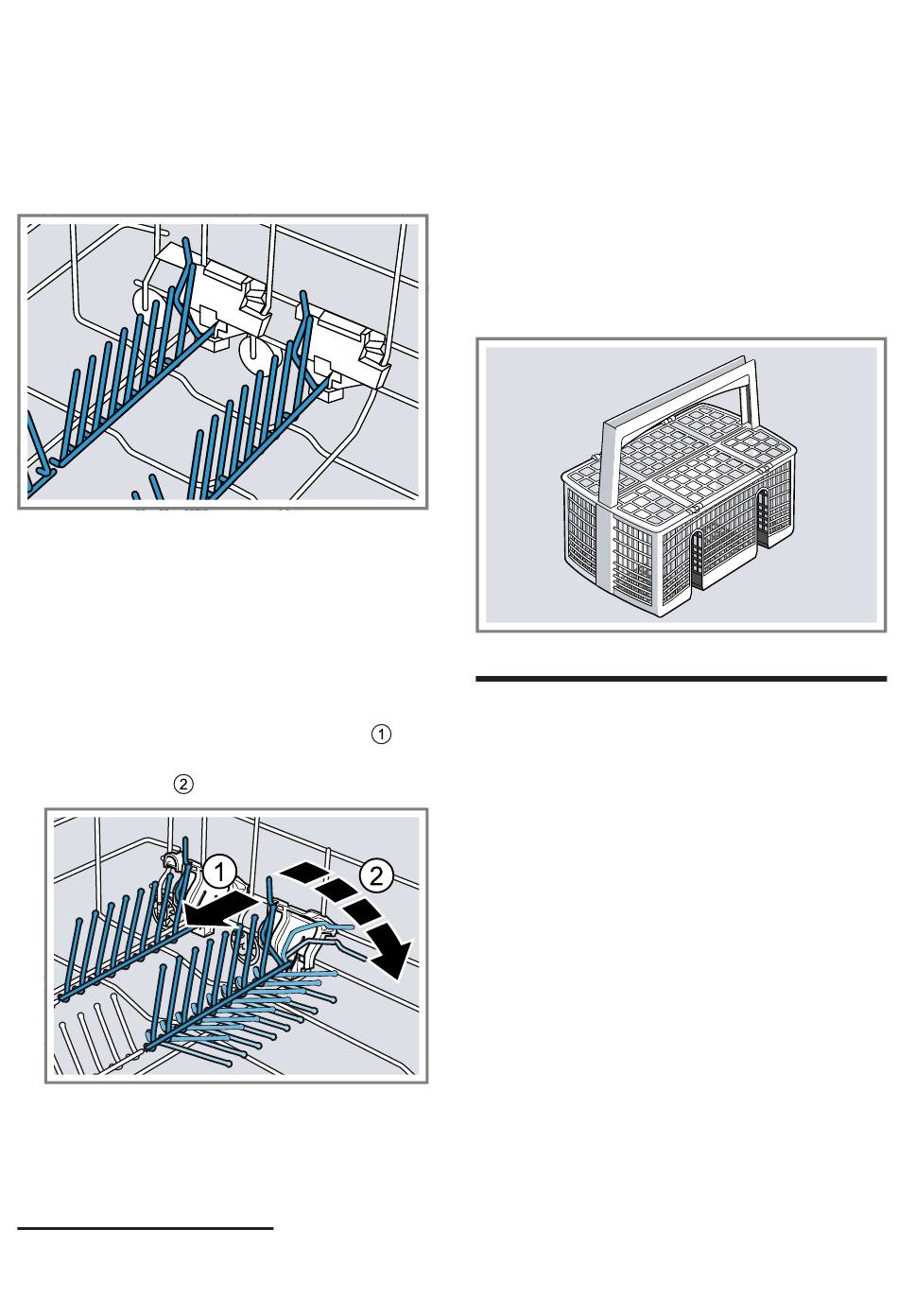 ①

②

1

2