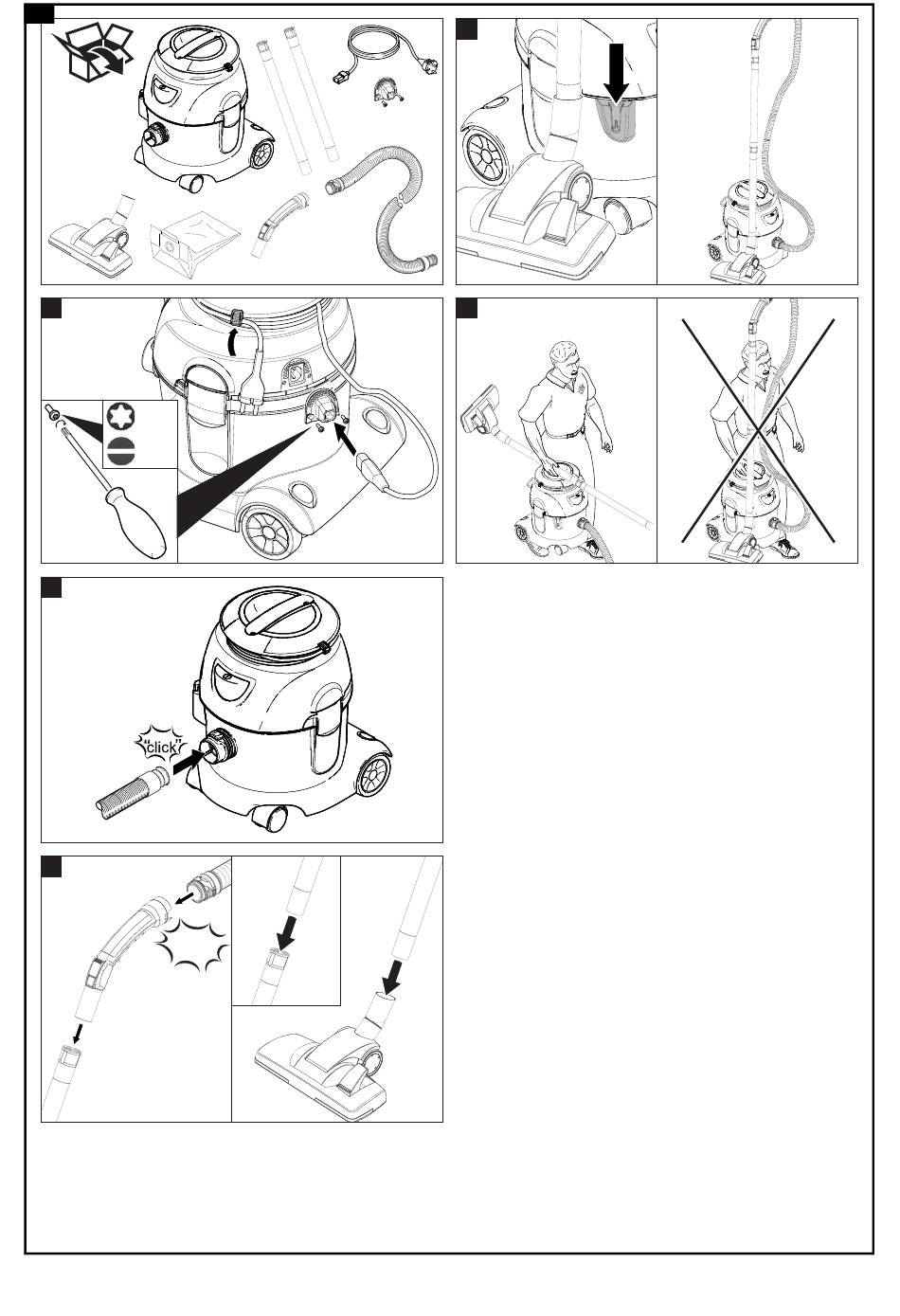 "click"