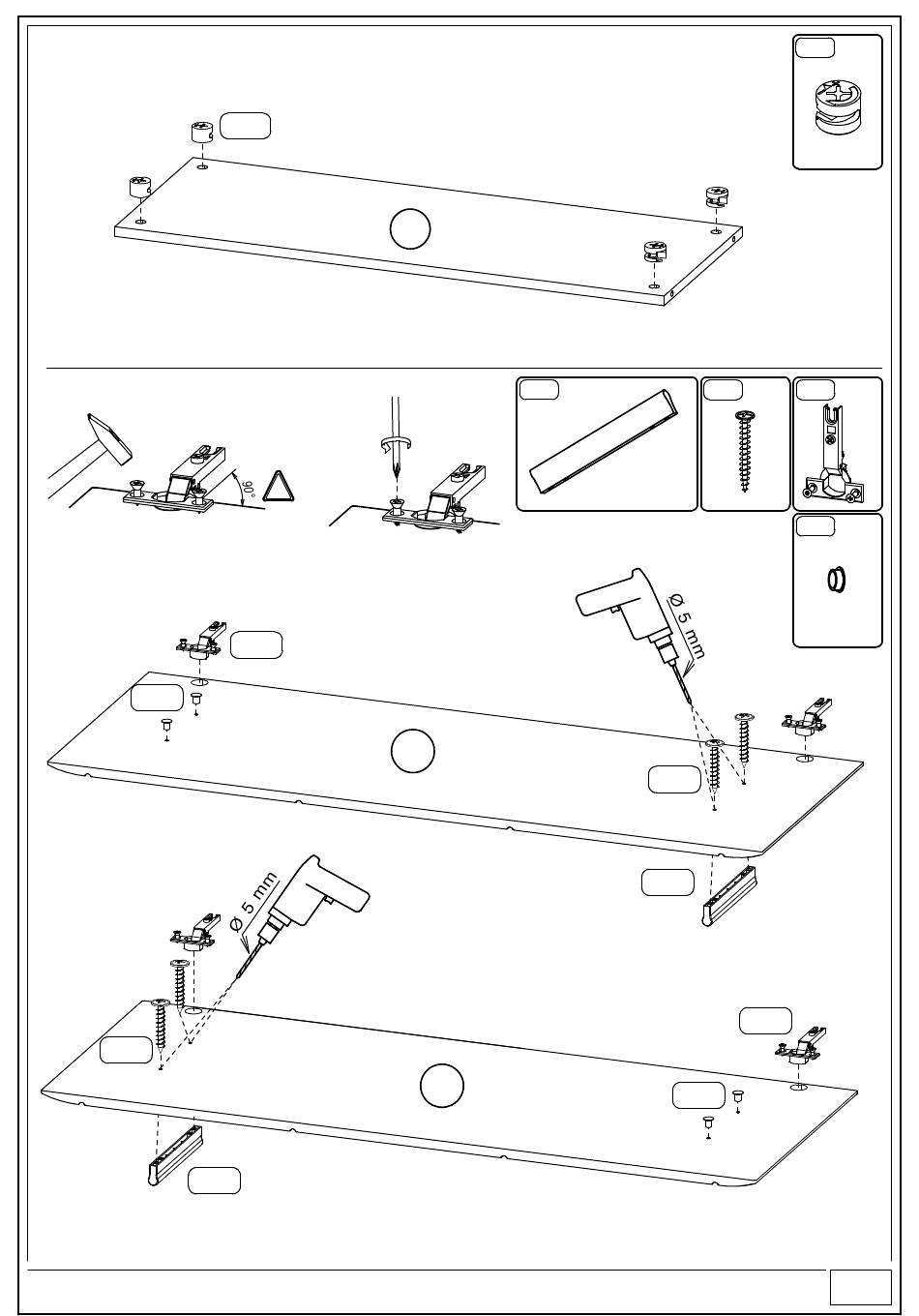 90°

Ø 5 mm

Ø 5 mm