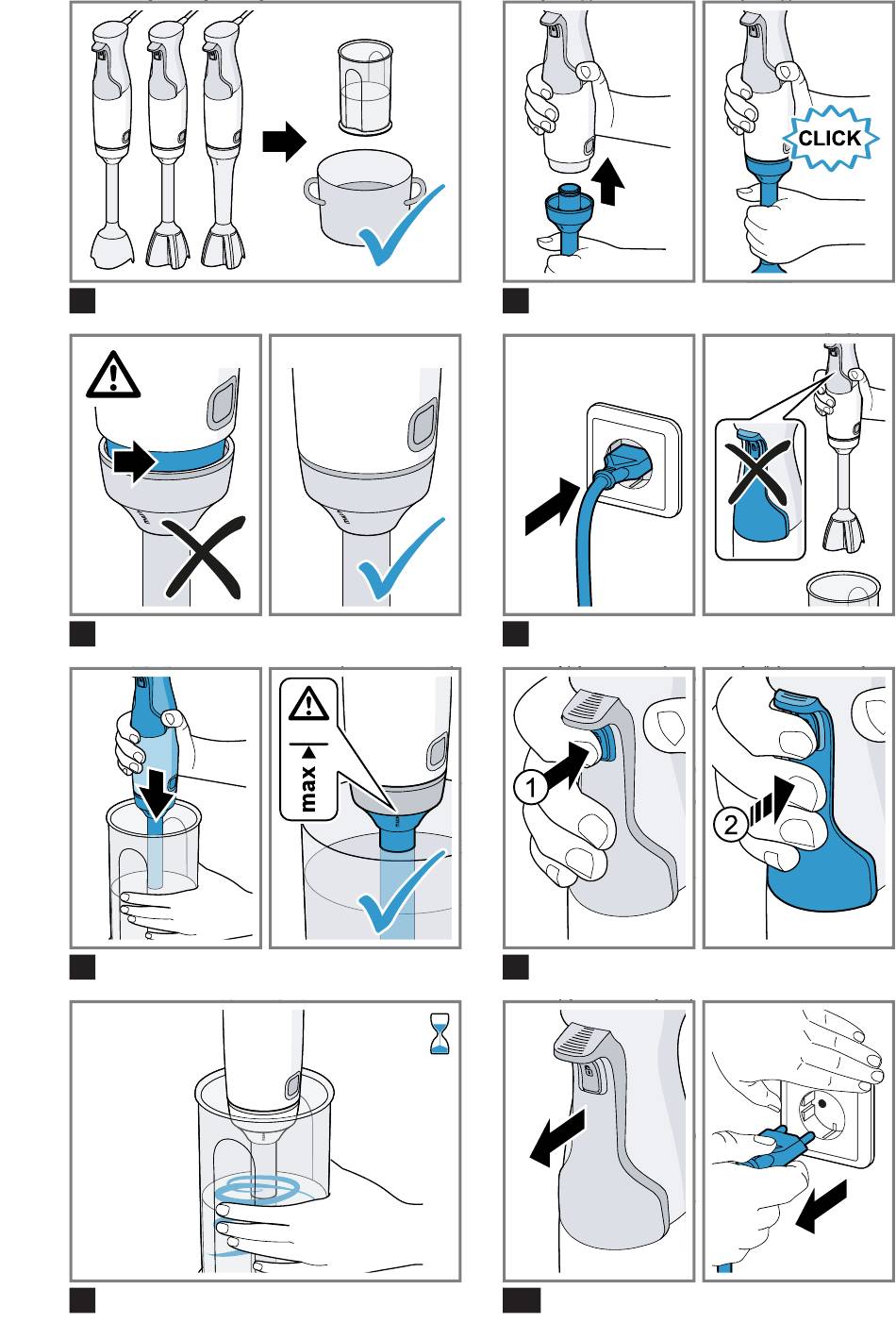 CLICK

max

1

2