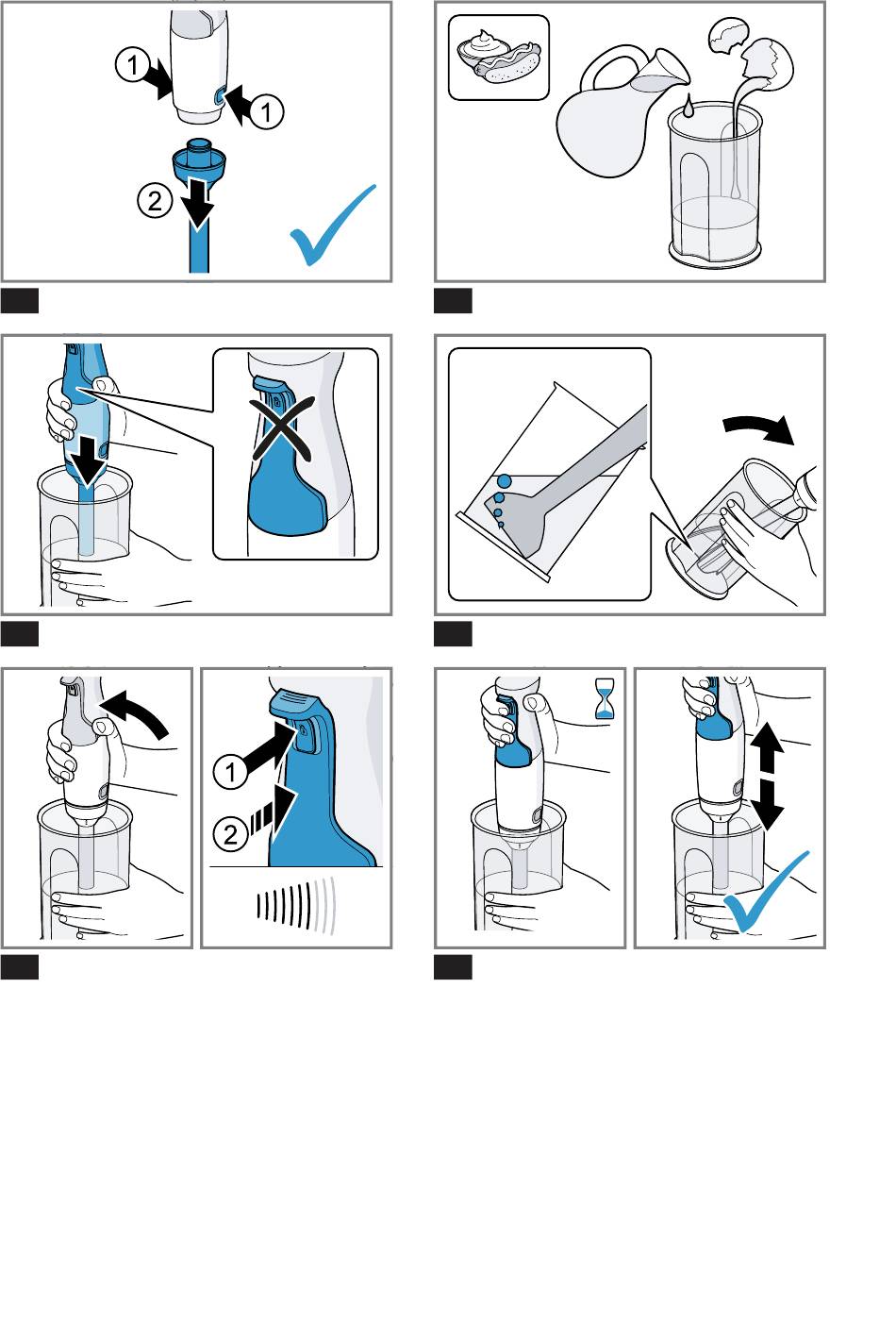 1
1
2

1
2