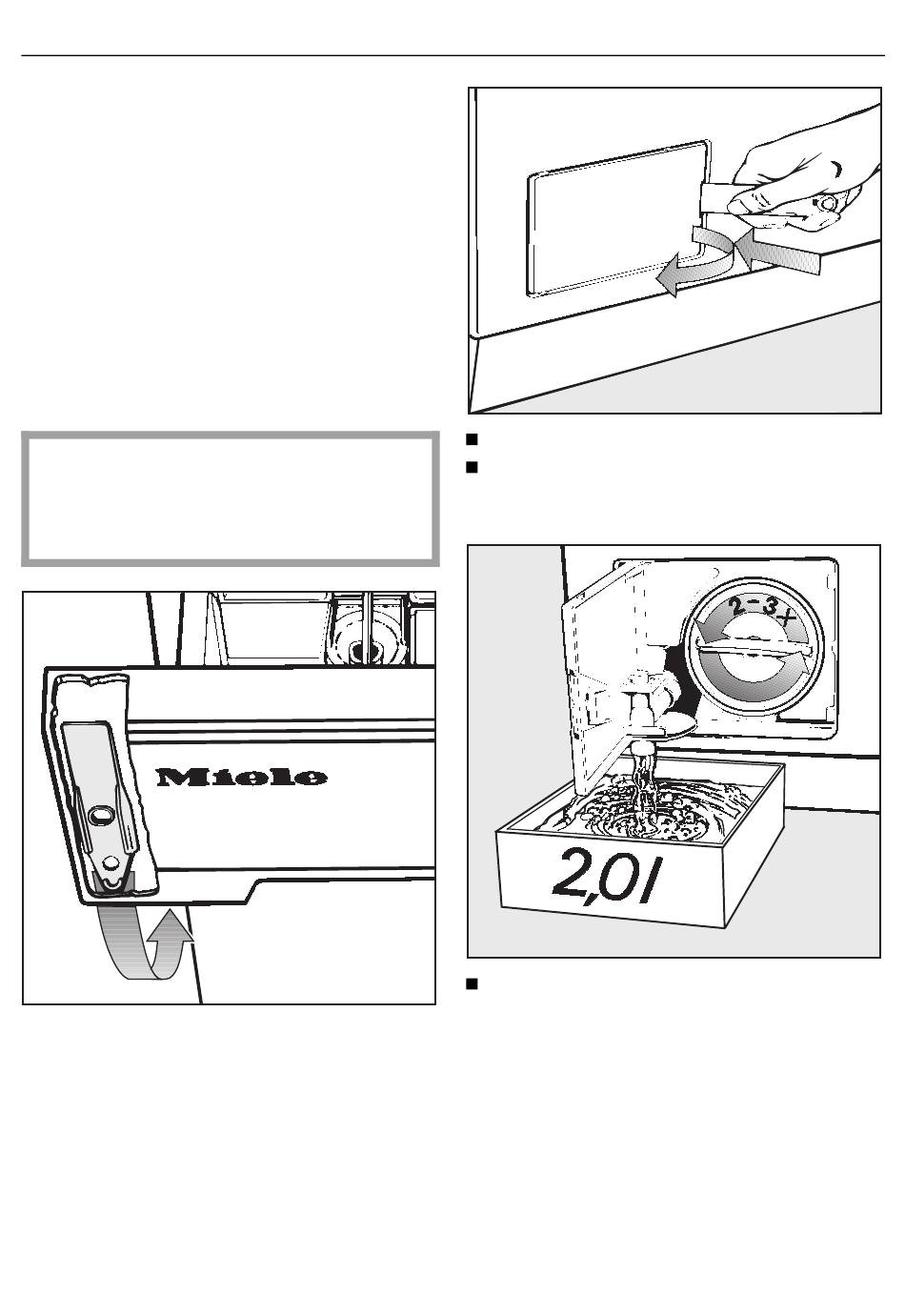 Miele

2-3x

2,0l