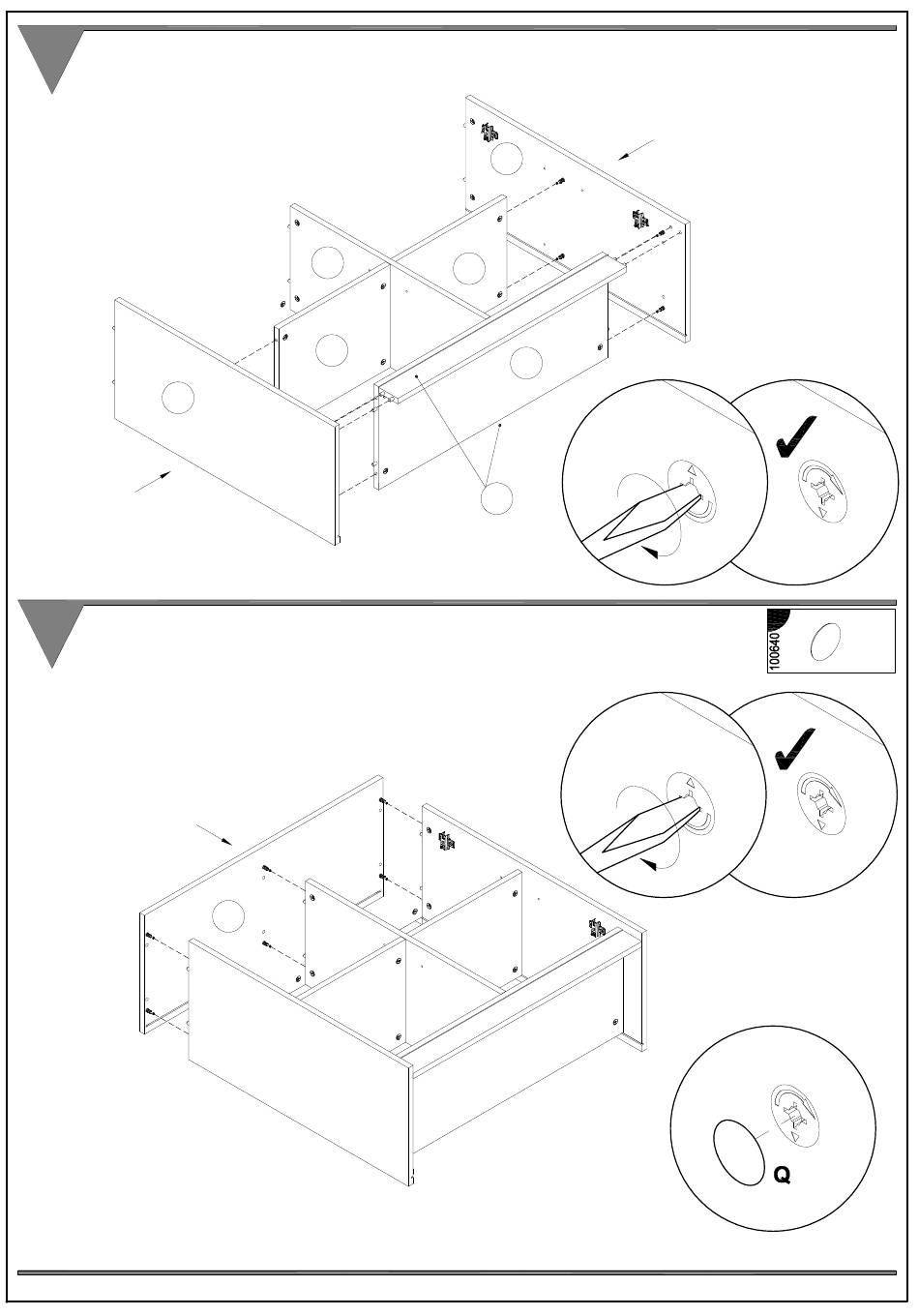 100640

Q