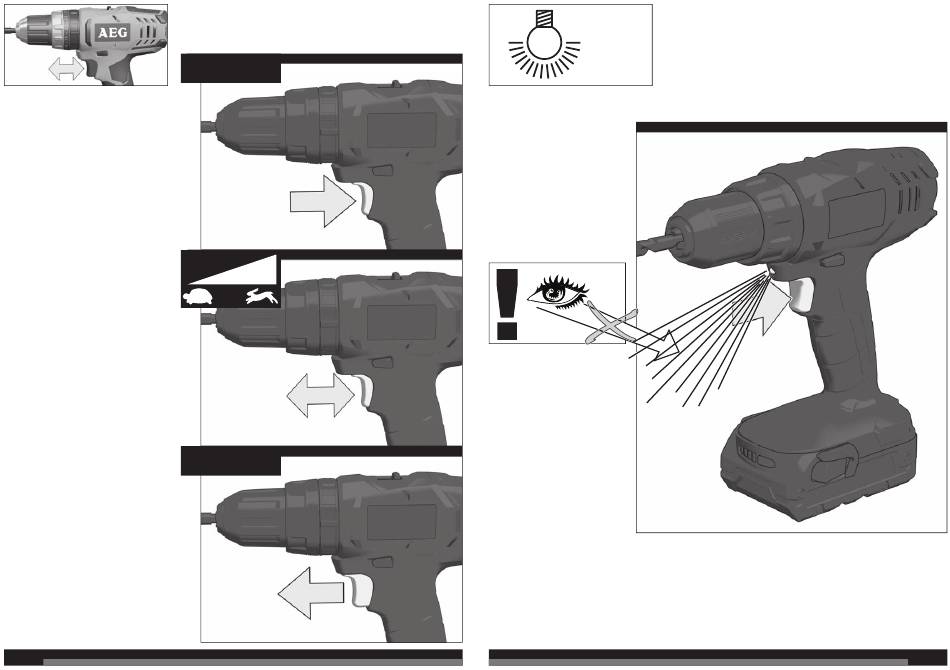 AEG