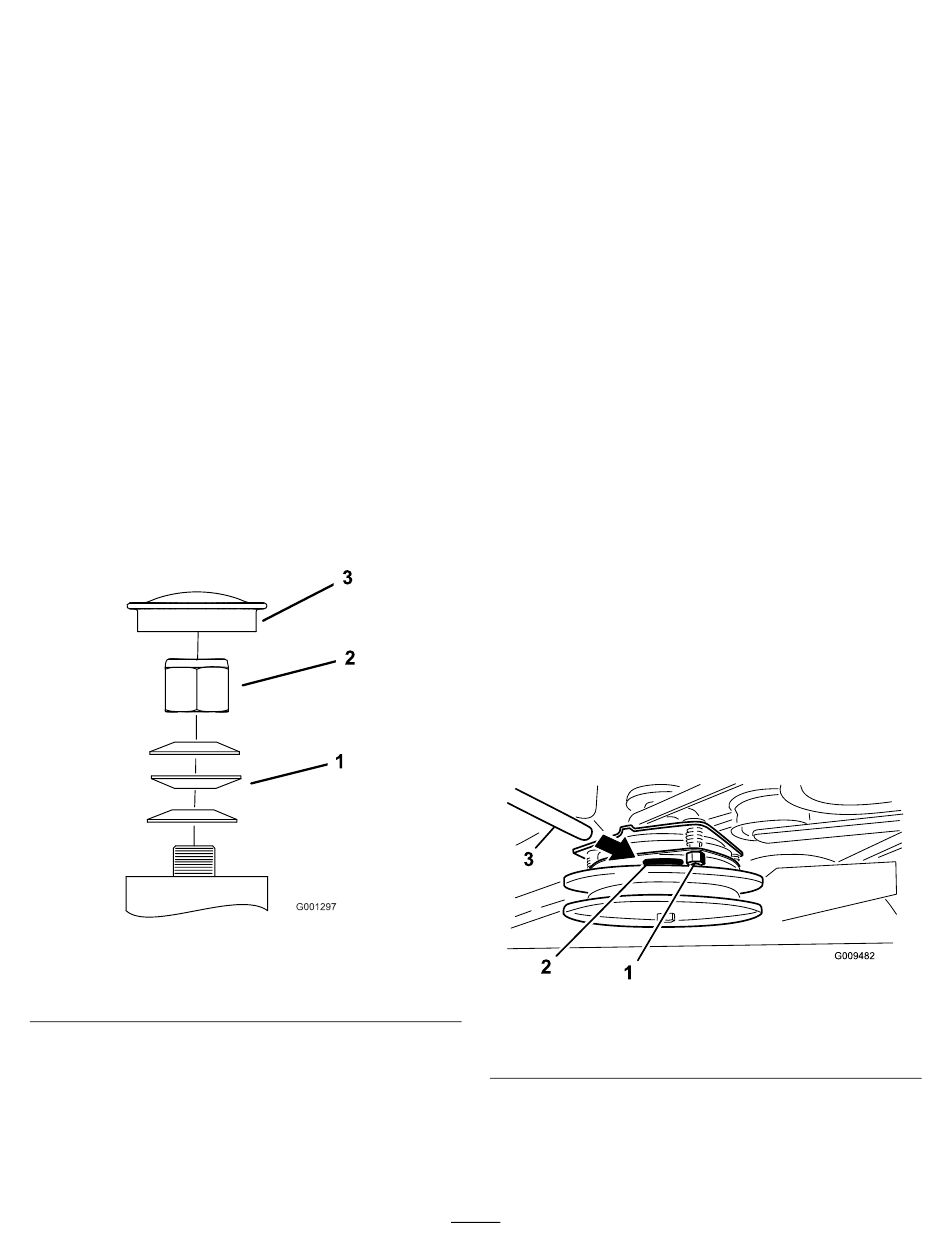 3

2

1

G001297

3

2

1

G009482