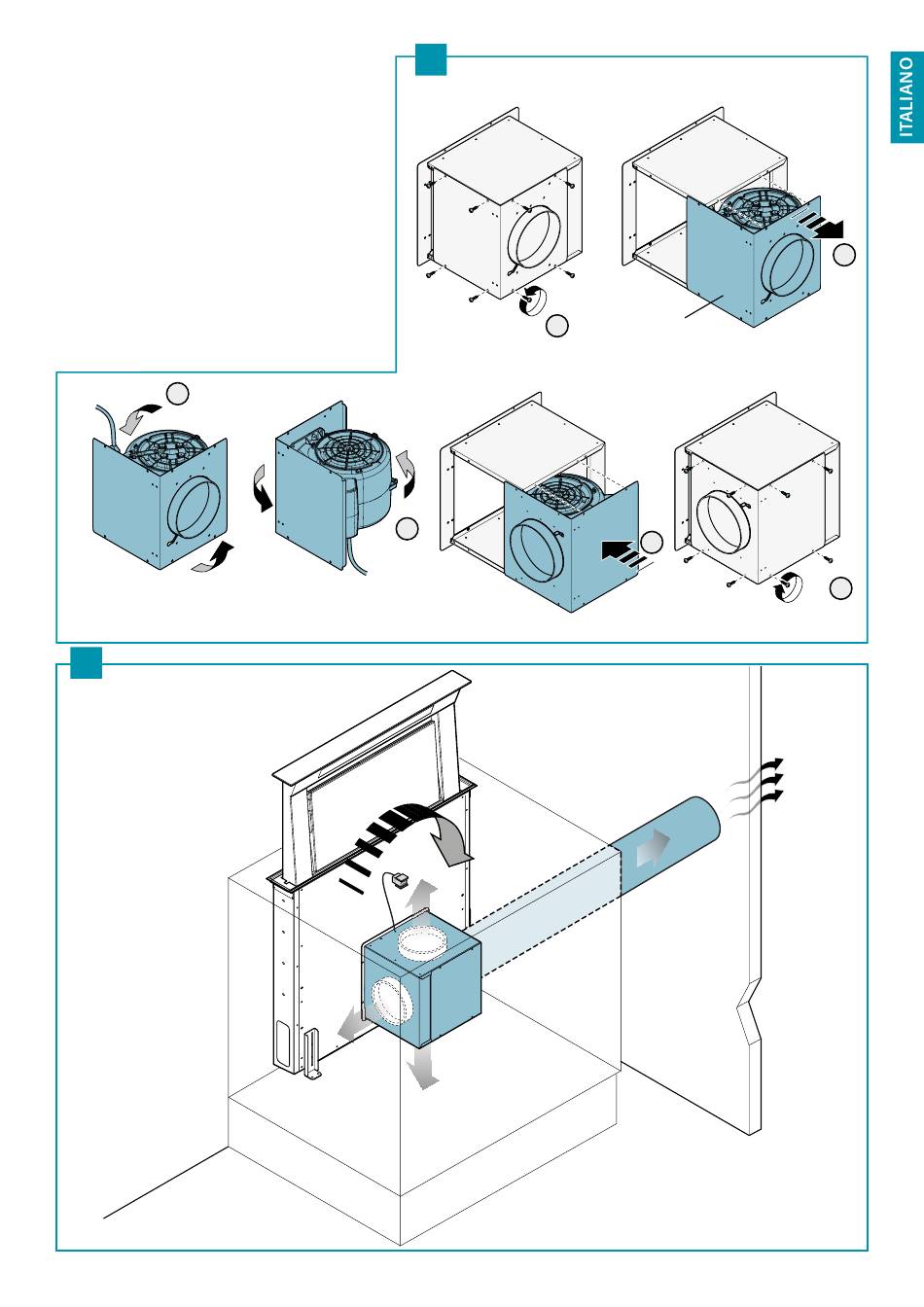 ITALIANO