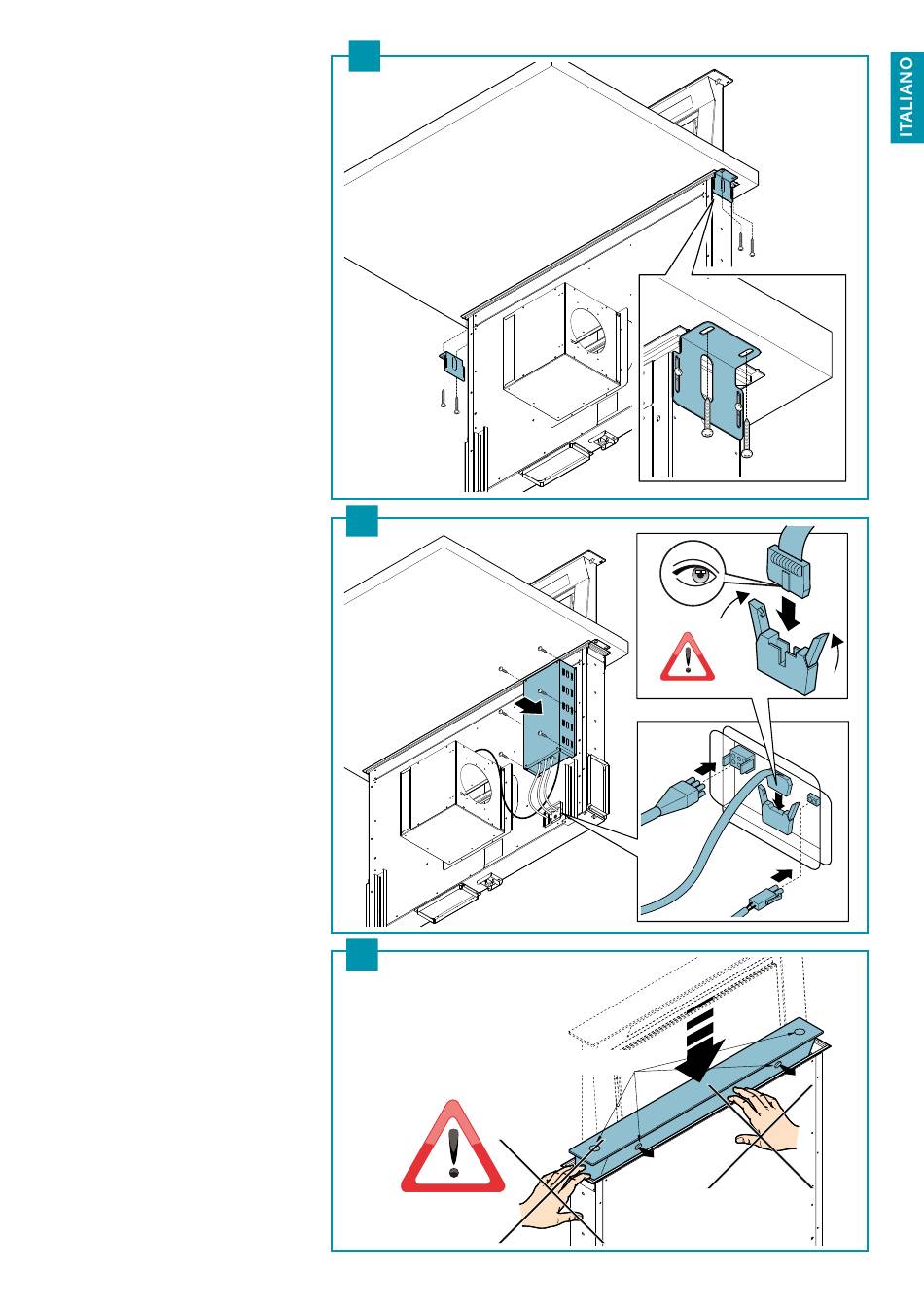 ITALIANO