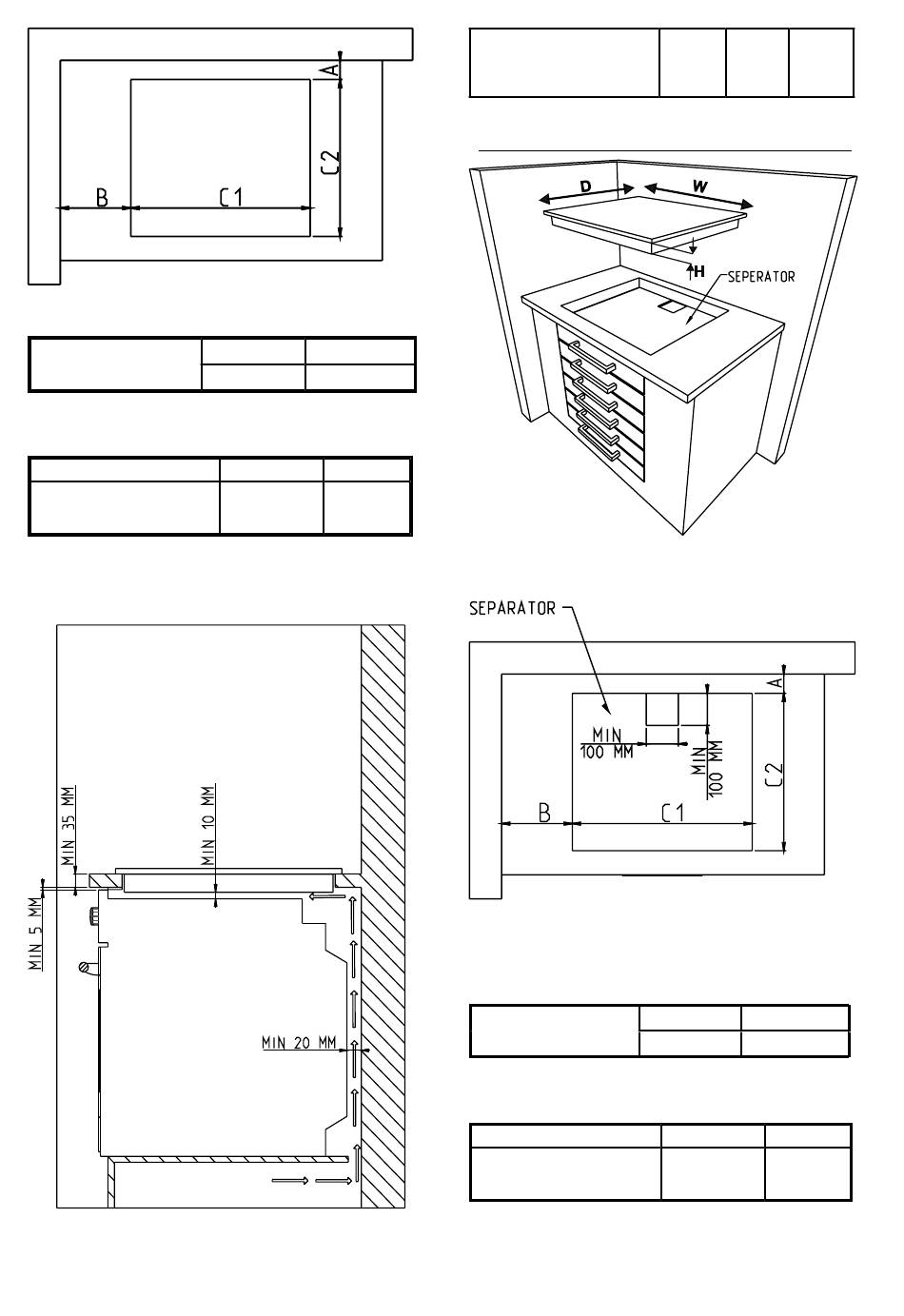 A
C2
B
C1

D
W
H
SEPERATOR

MIN 35 MM
MIN 10 MM
MIN 5 MM
MIN 20 MM

SEPARATOR
A
MIN 100 MM
MIN 100 MM
C2
B
C1