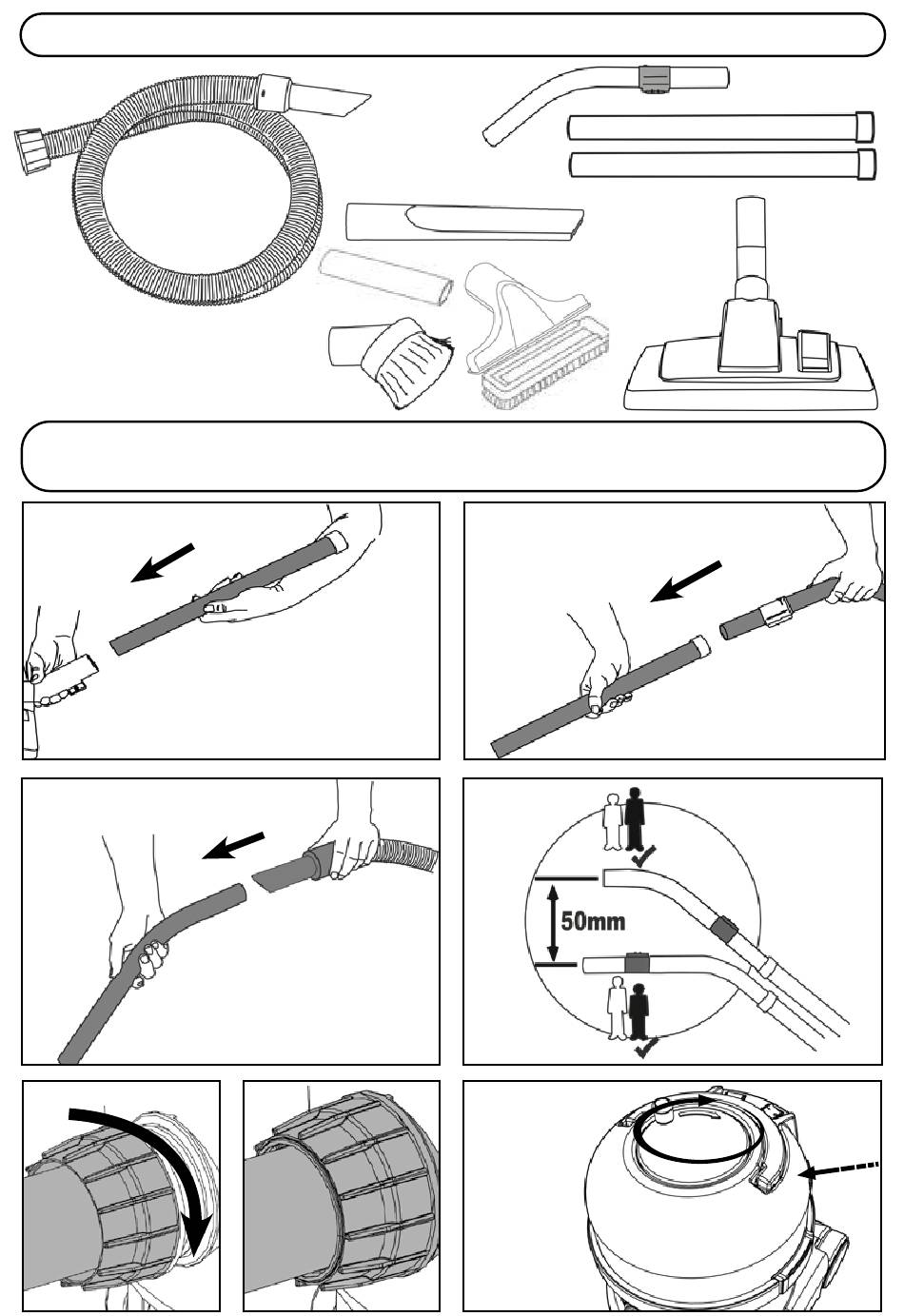 50mm