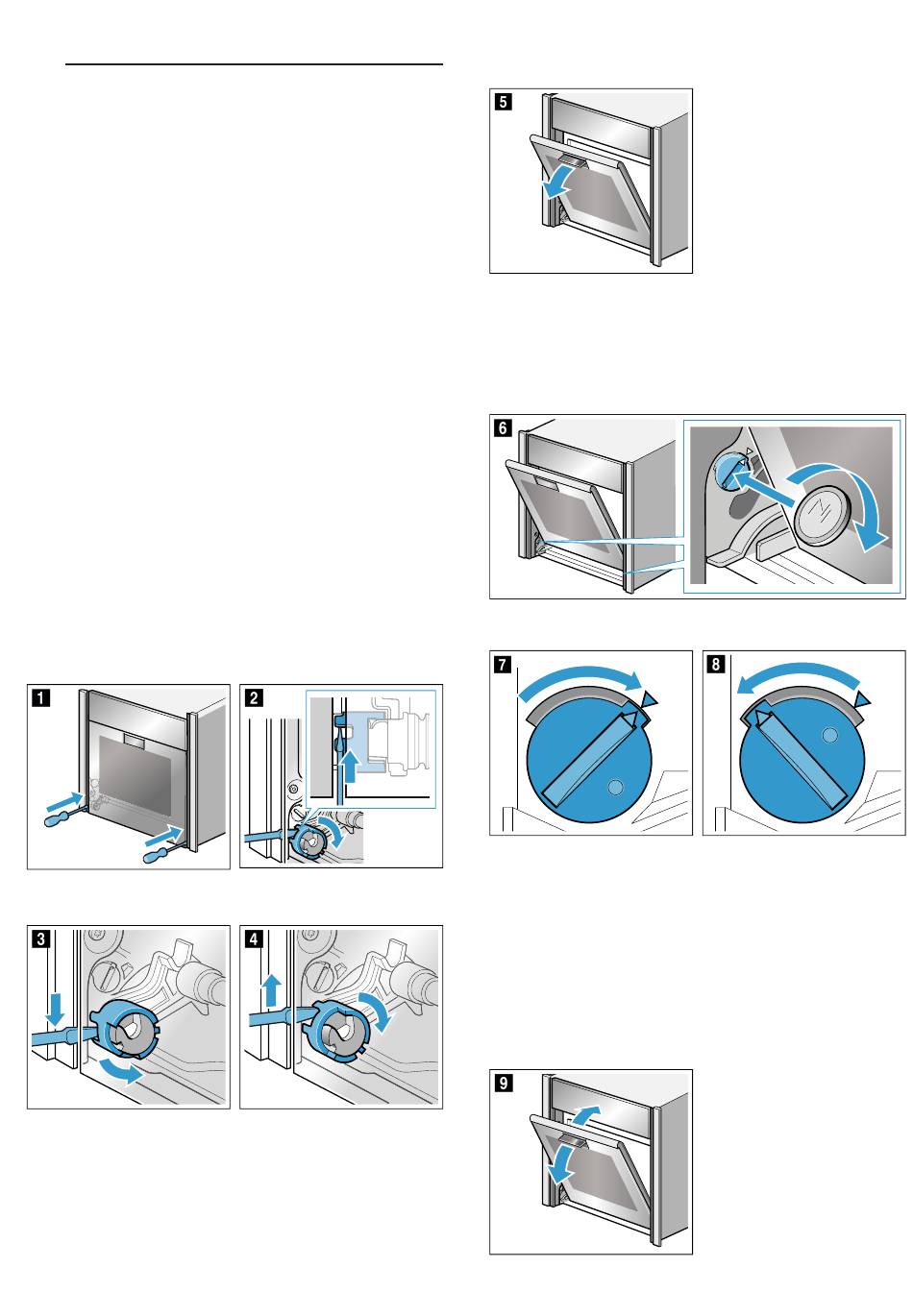 5

6

7

8

1

2

3

4

9