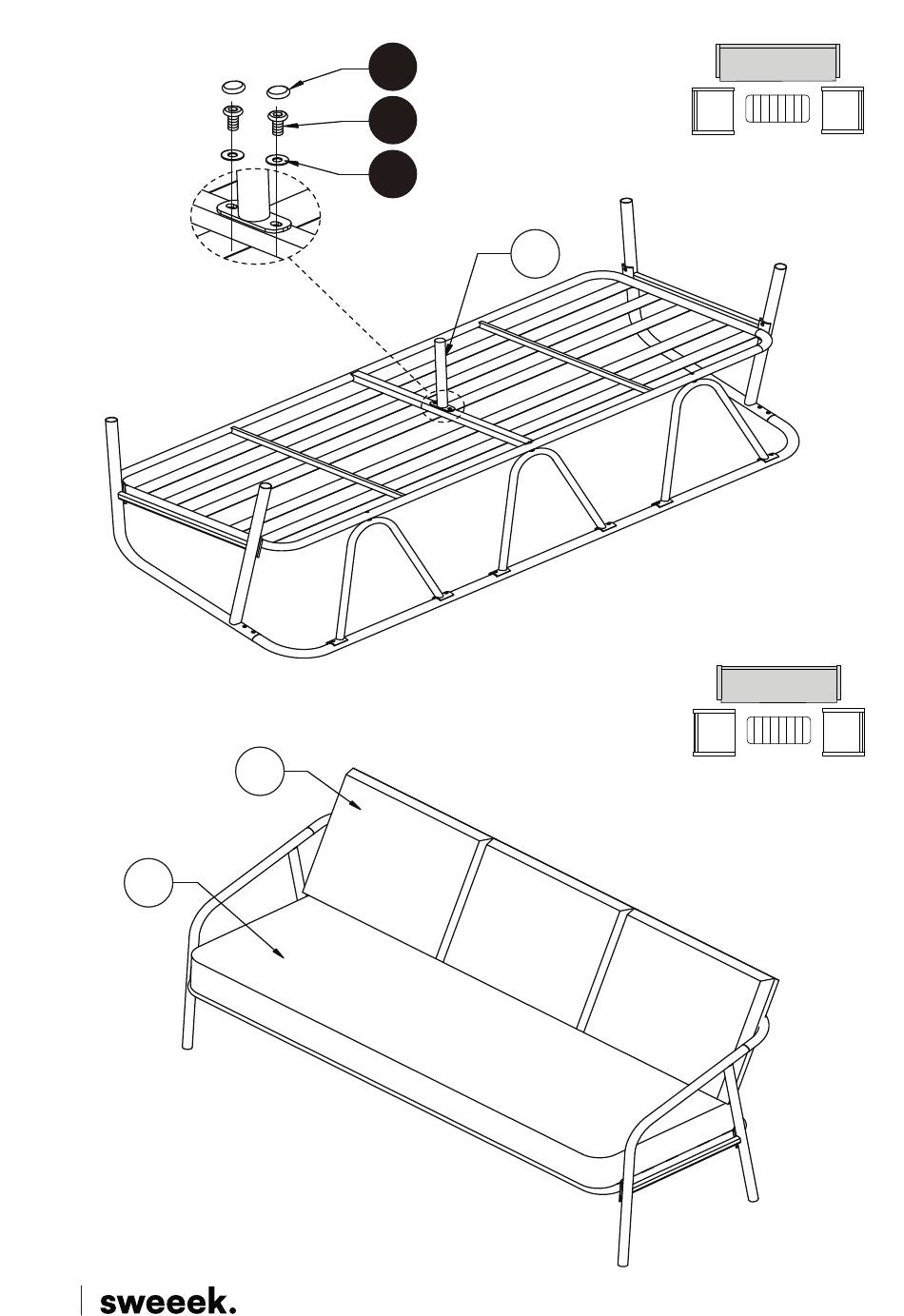 sweeek.