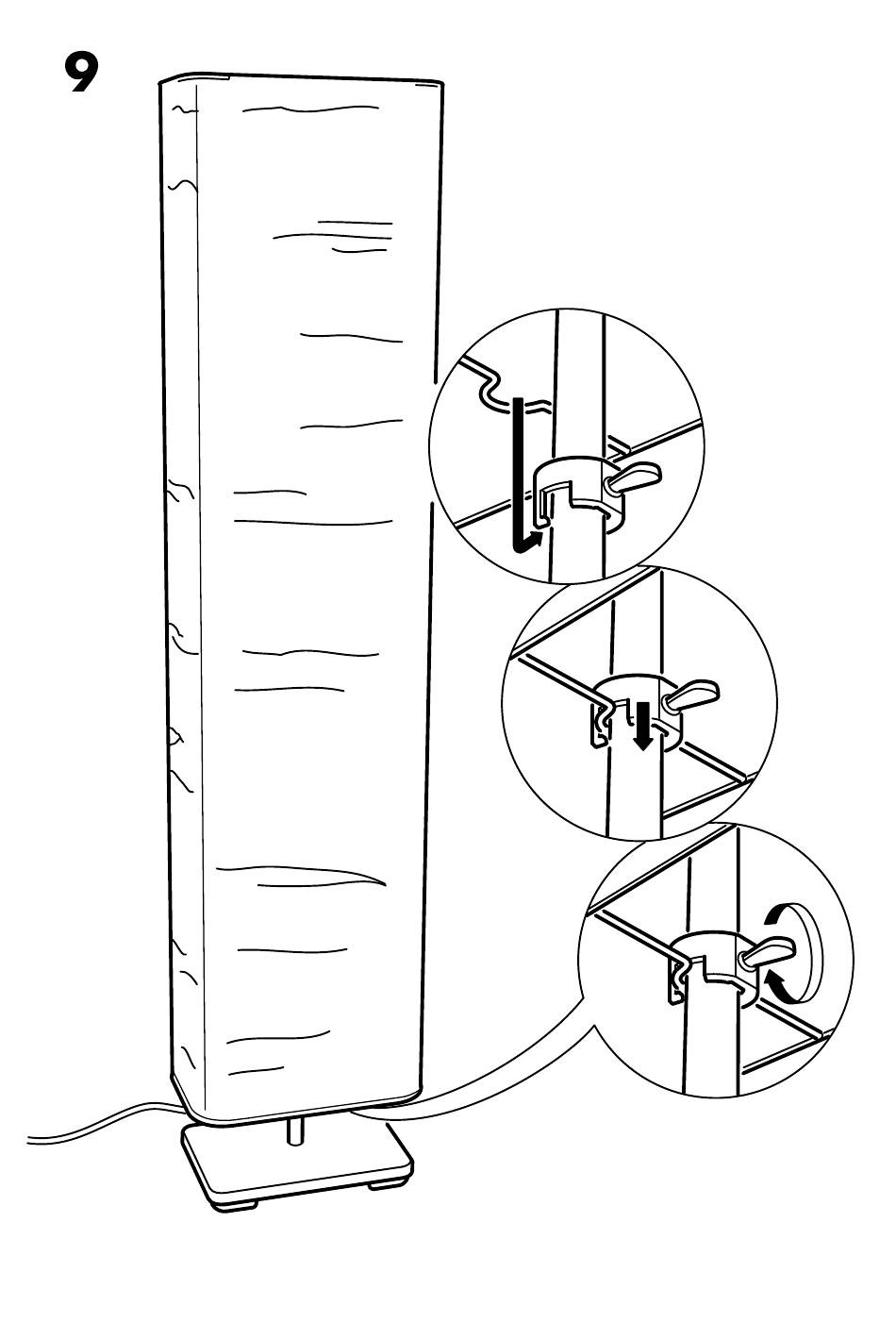 9