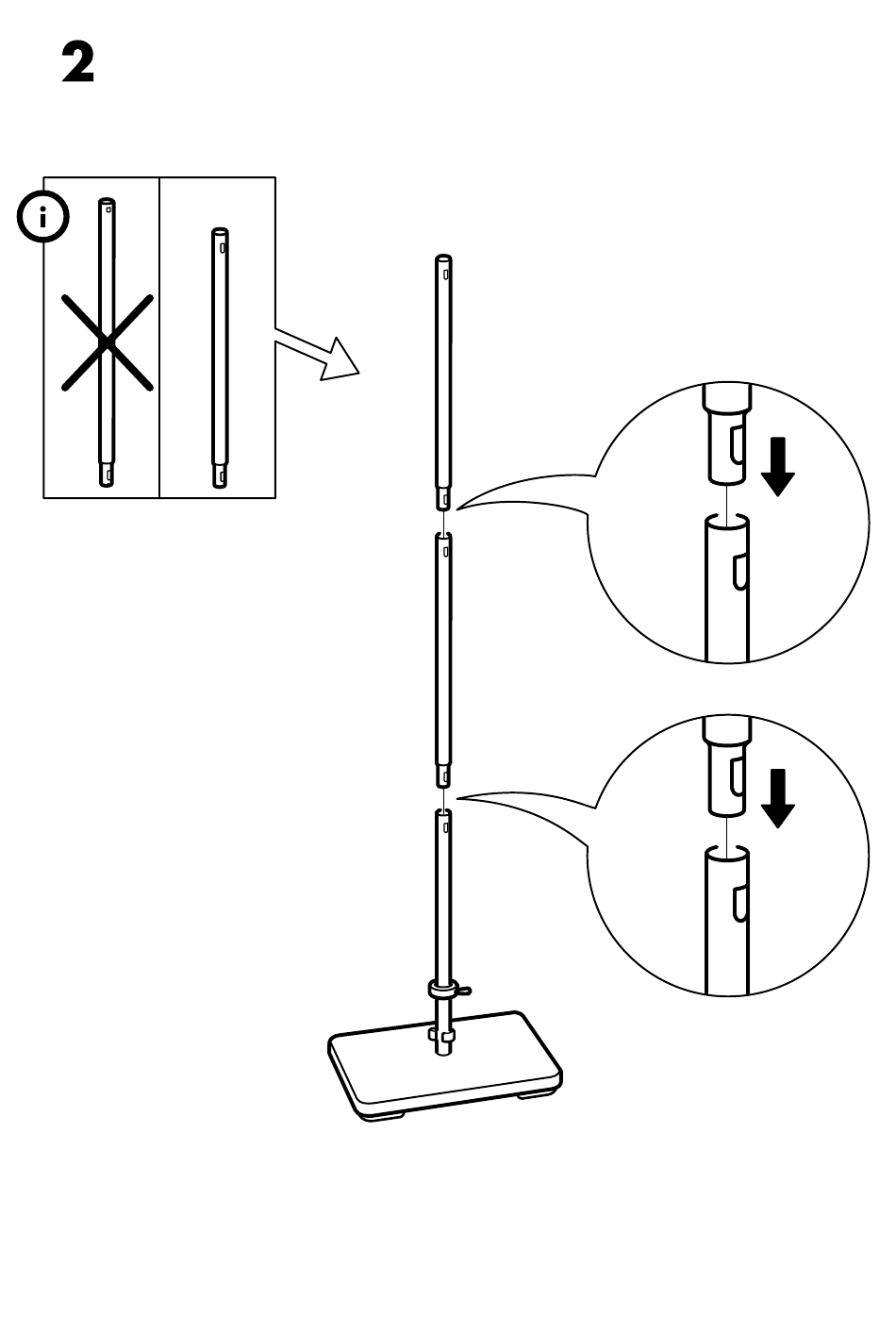 2

i