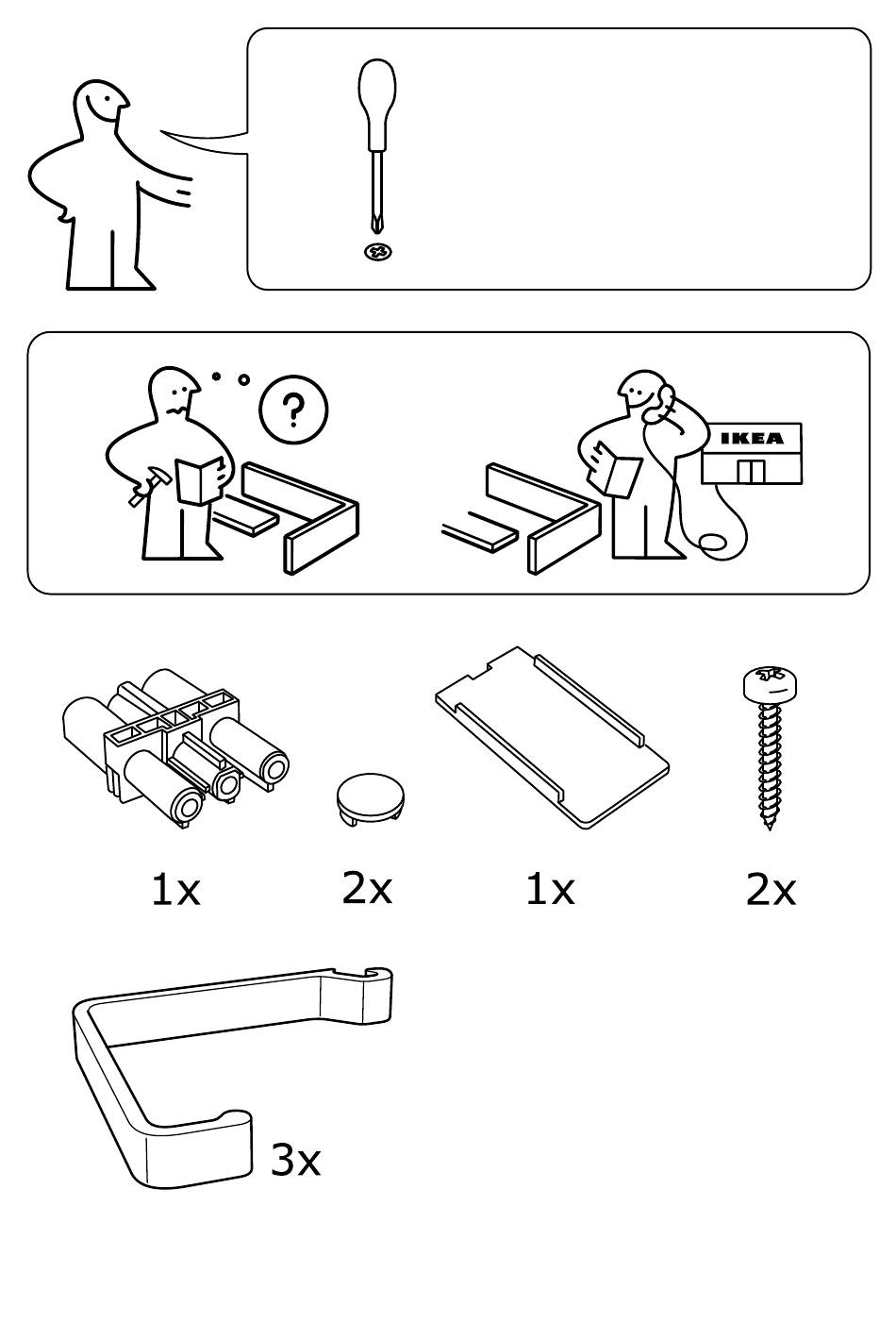 ?

IKEA

1x

2x

1x

2x

3x