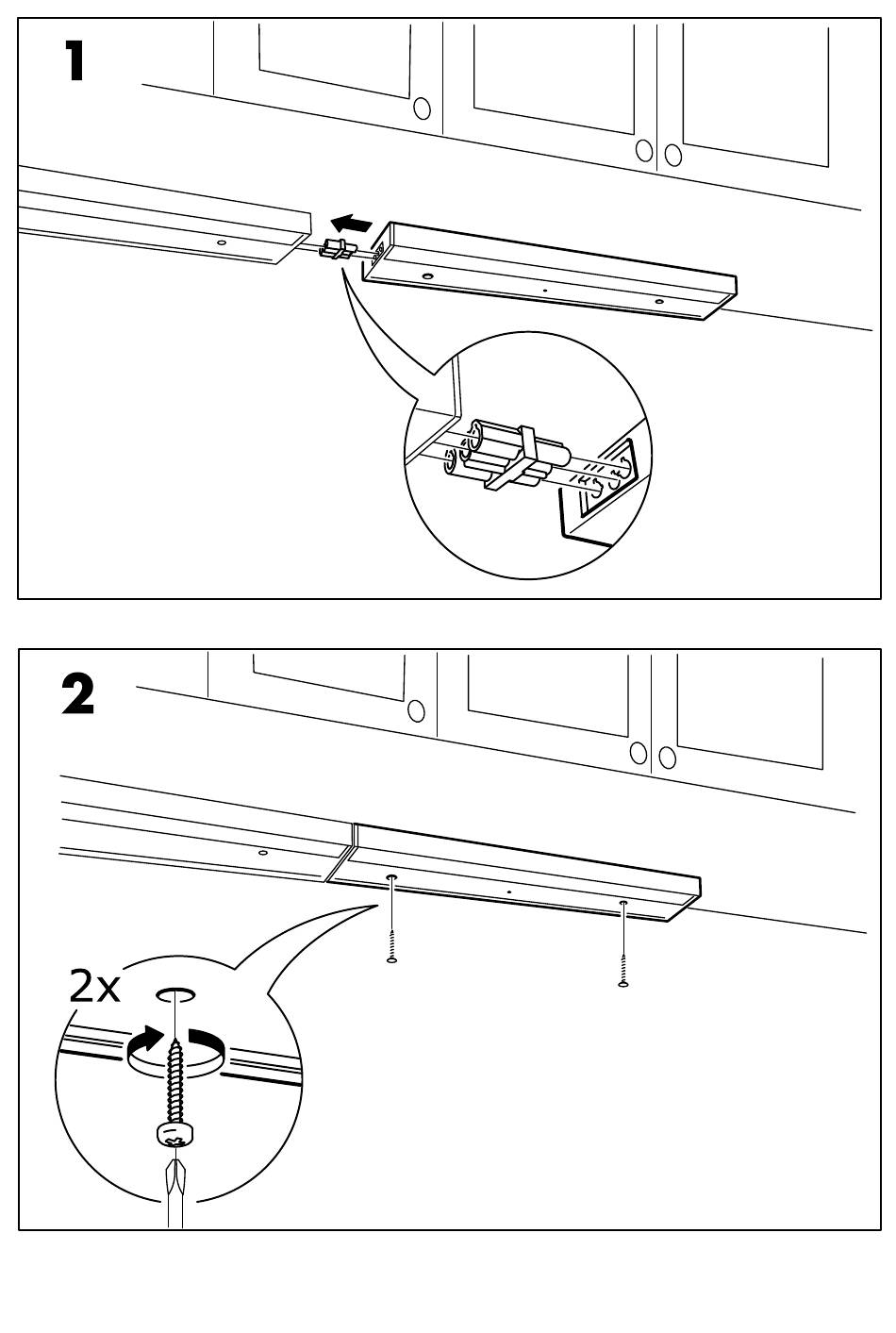 1

2

2x