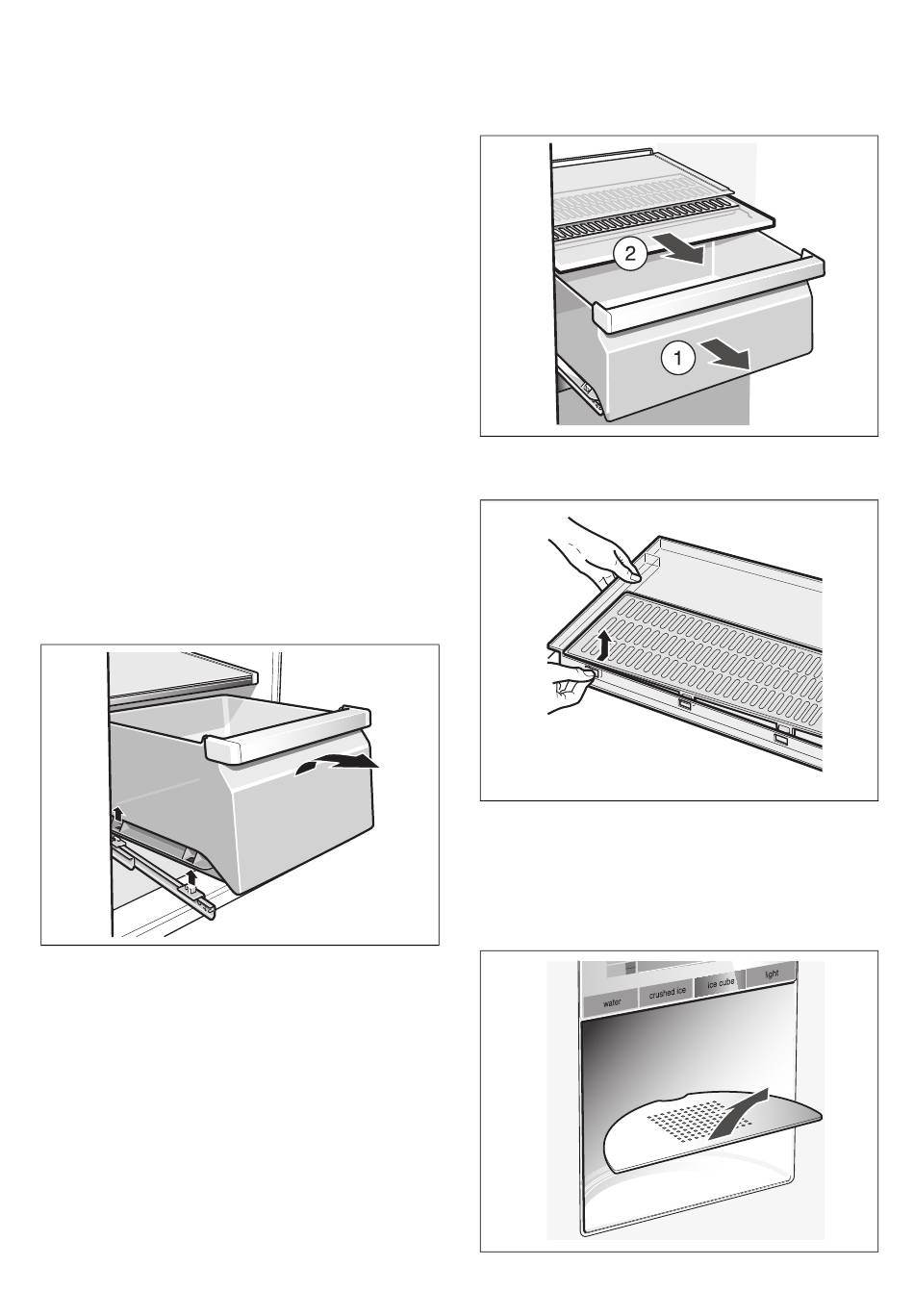 2

1

water

crushed ice

ice cube

light