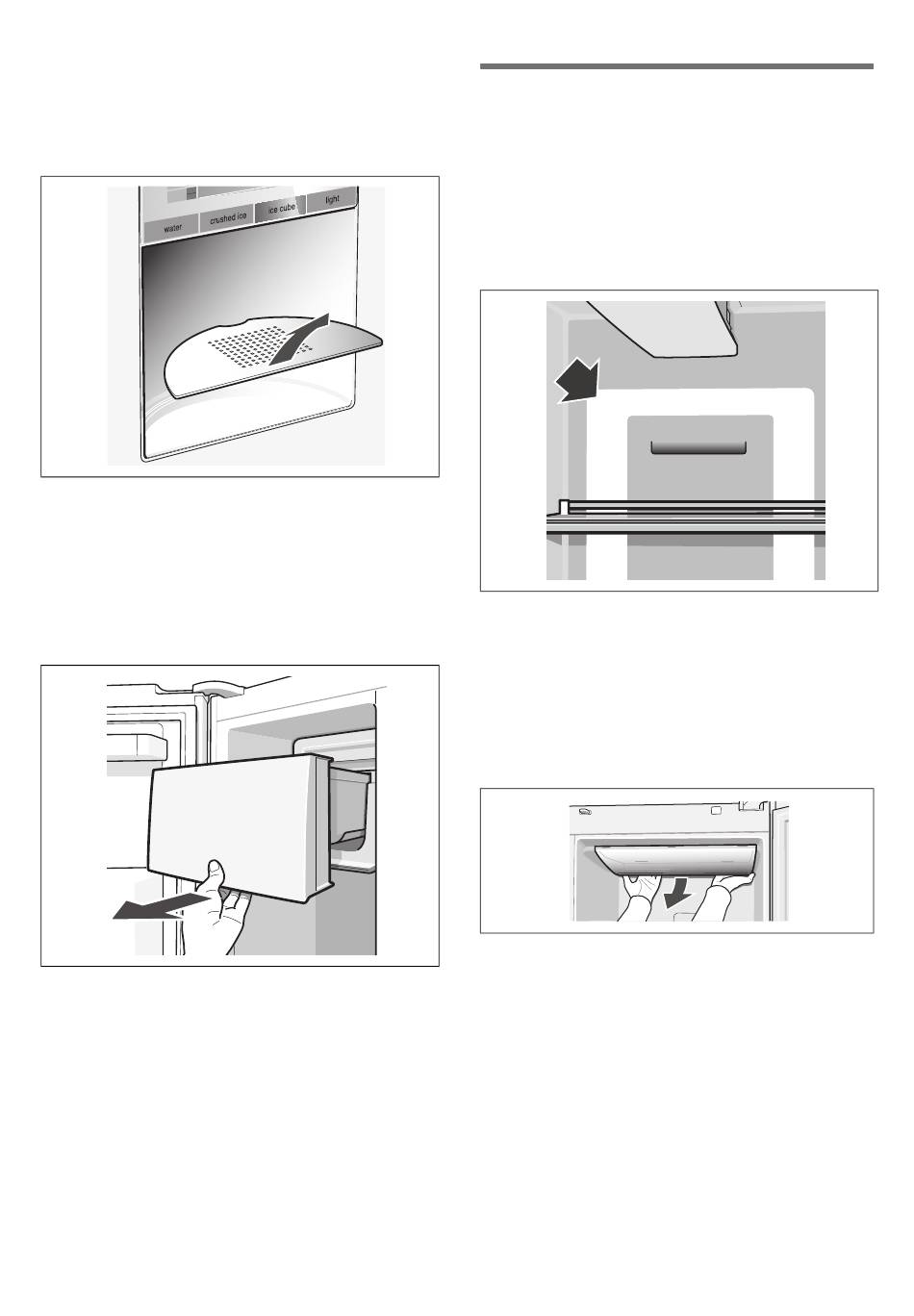 water

crushed ice

ice cube

light