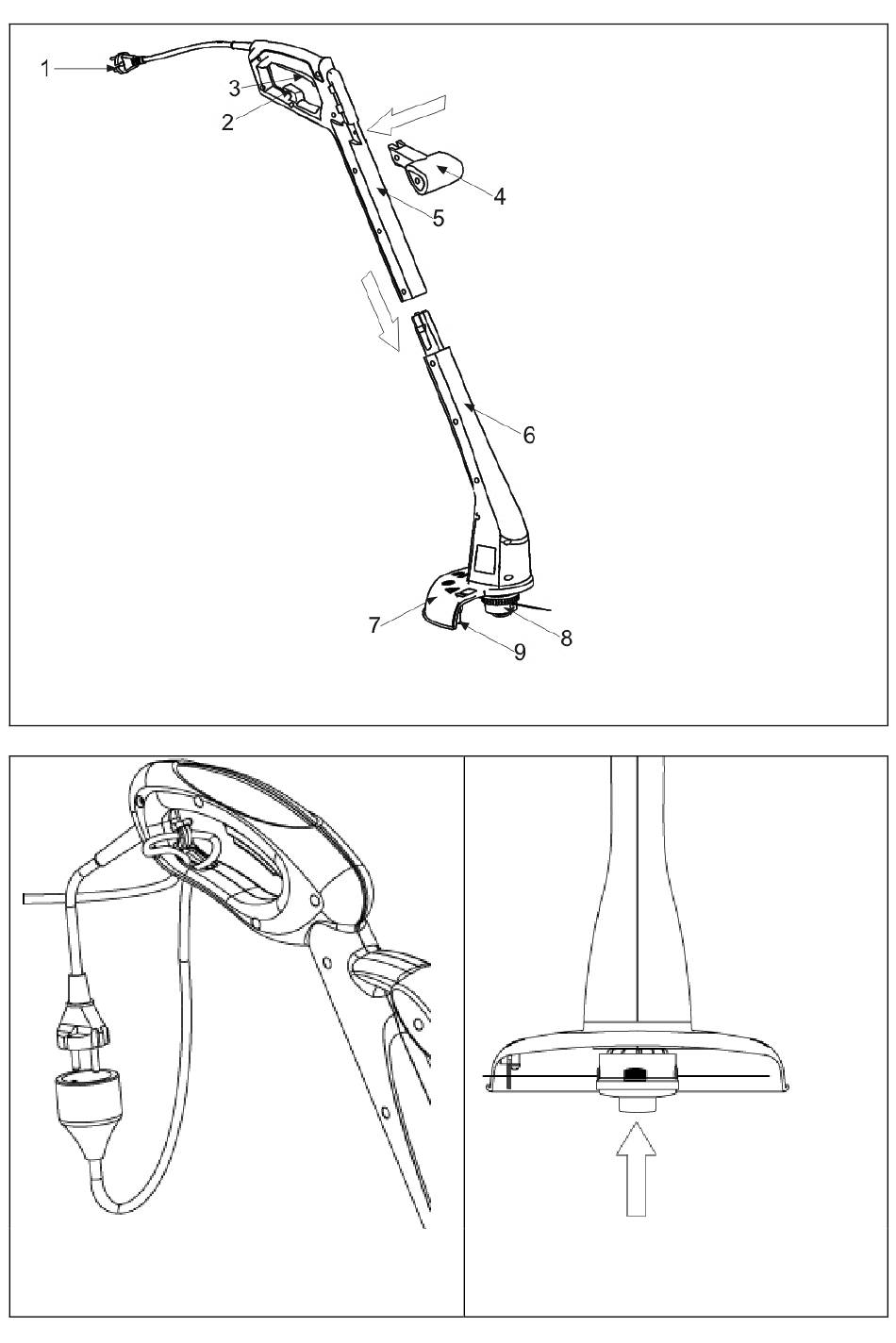 1
3
2
4
5
6
7
8
9