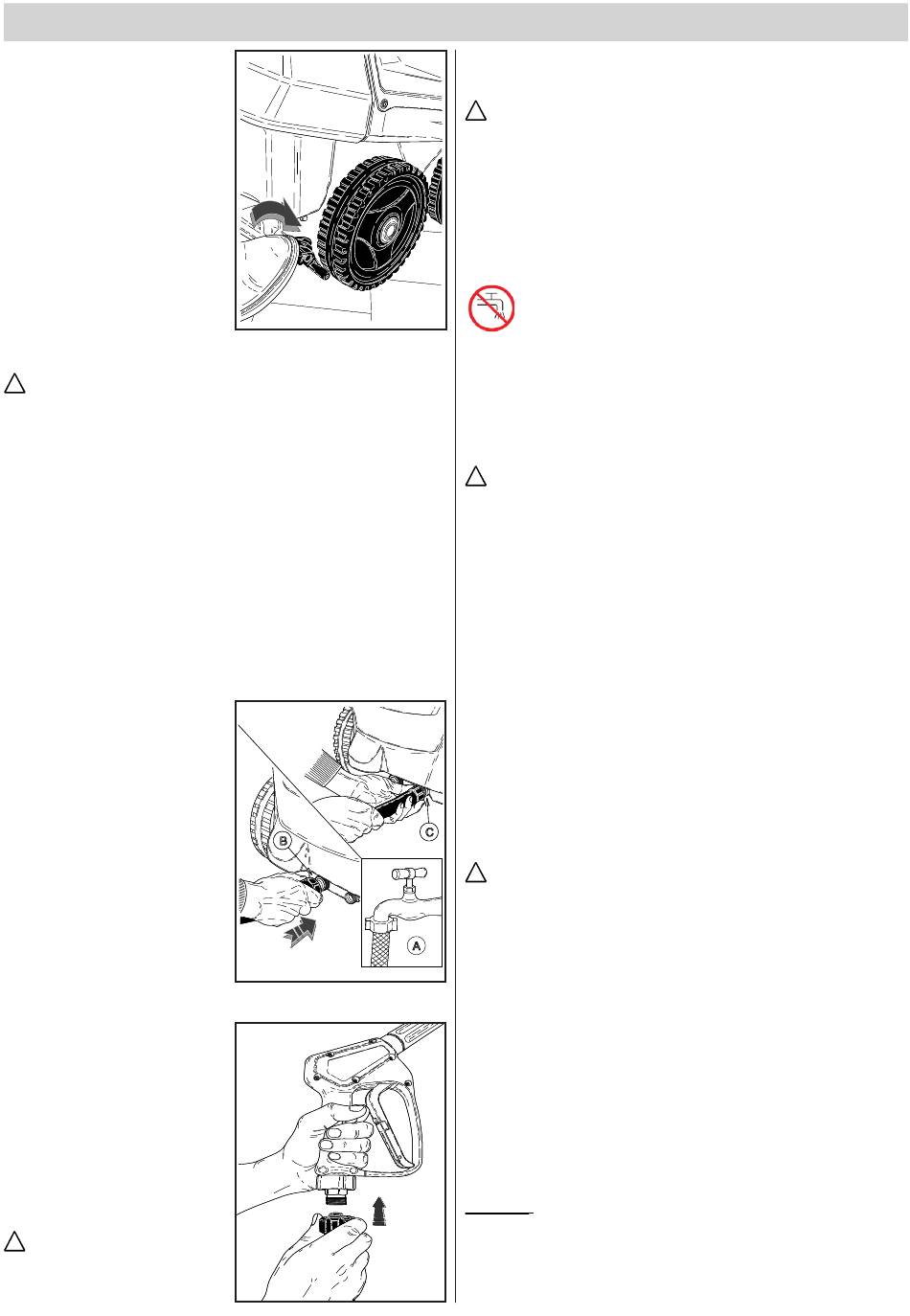 B

C

A