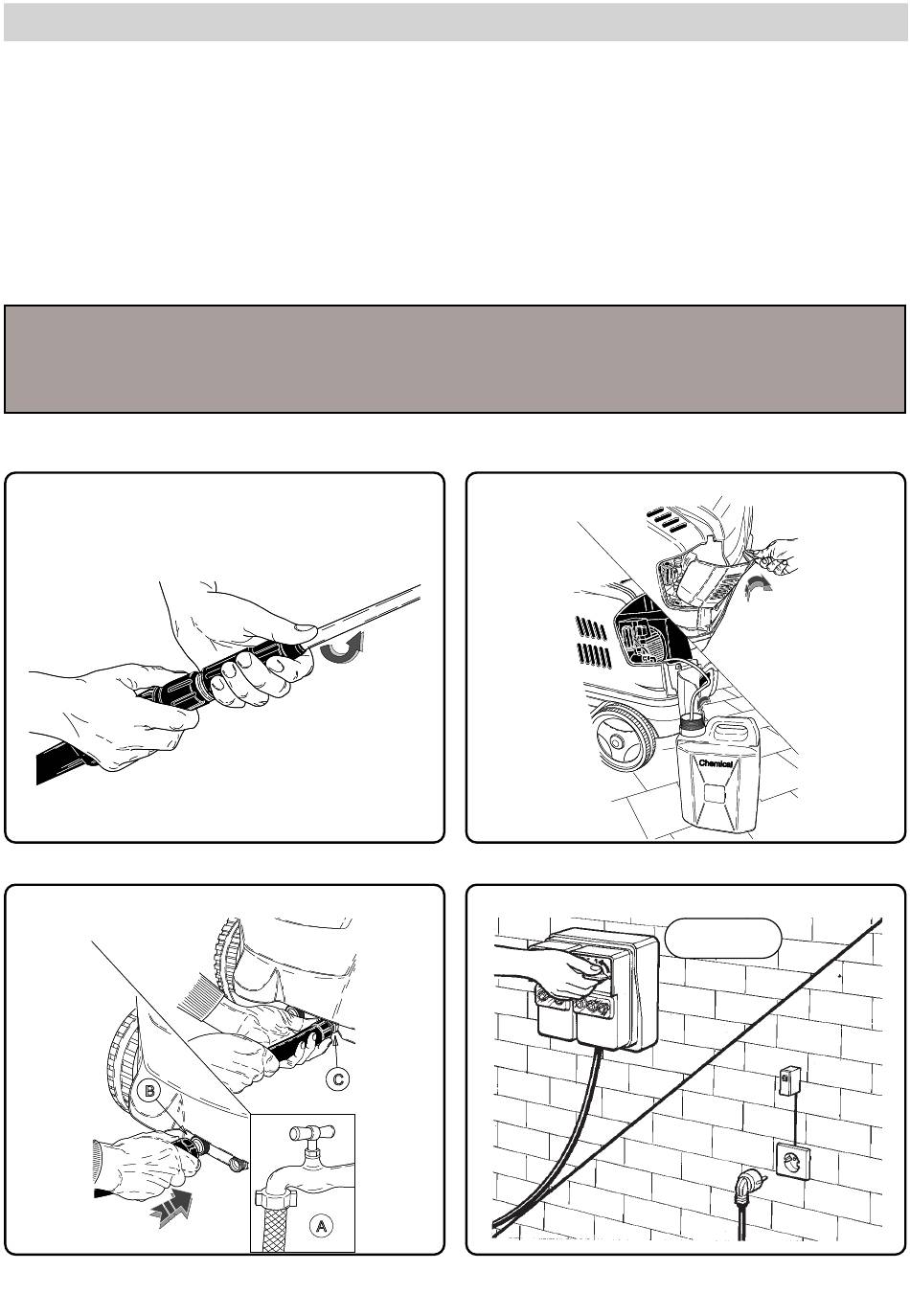 Chemical

B

C

A