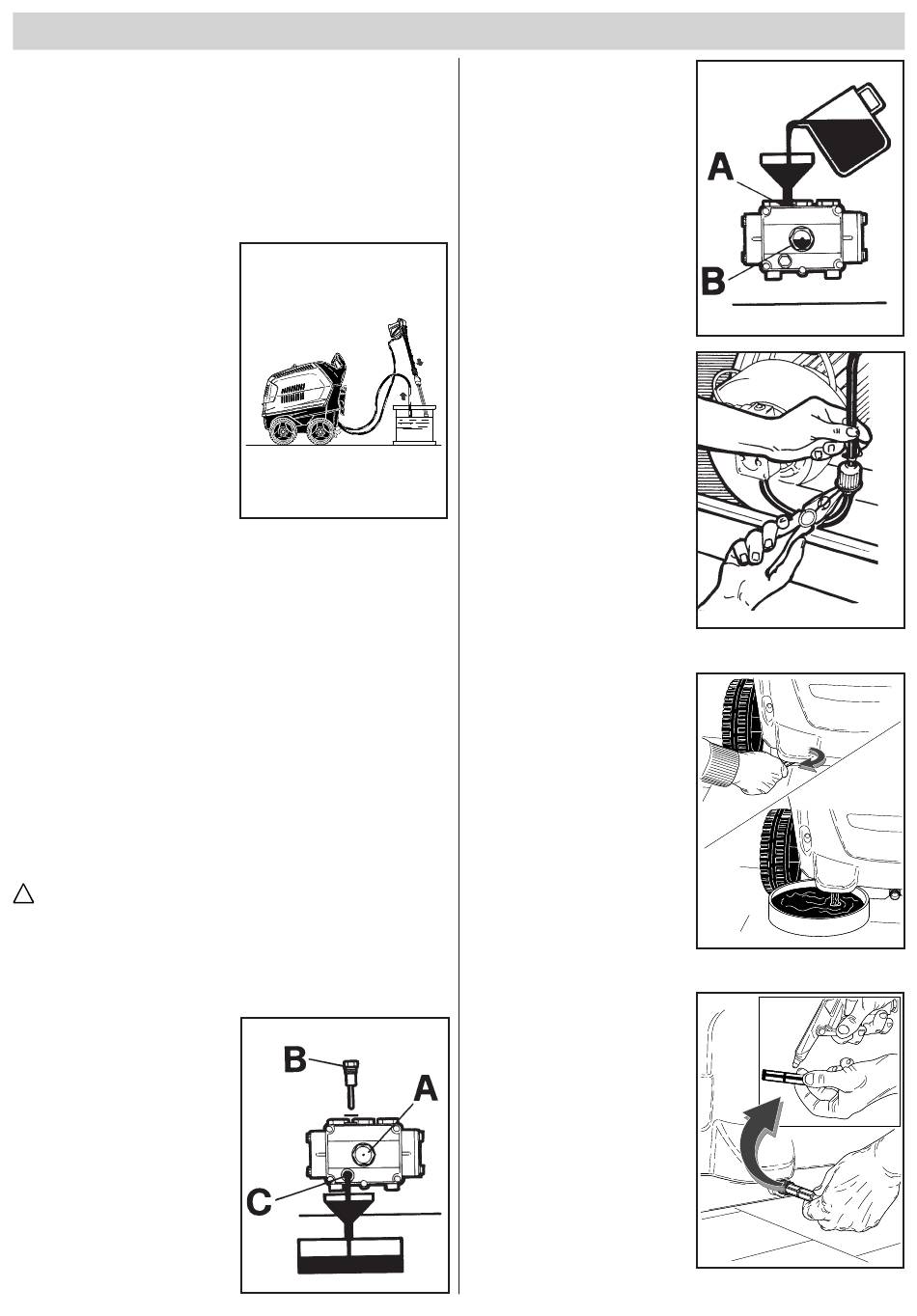 A

B

B

A

C