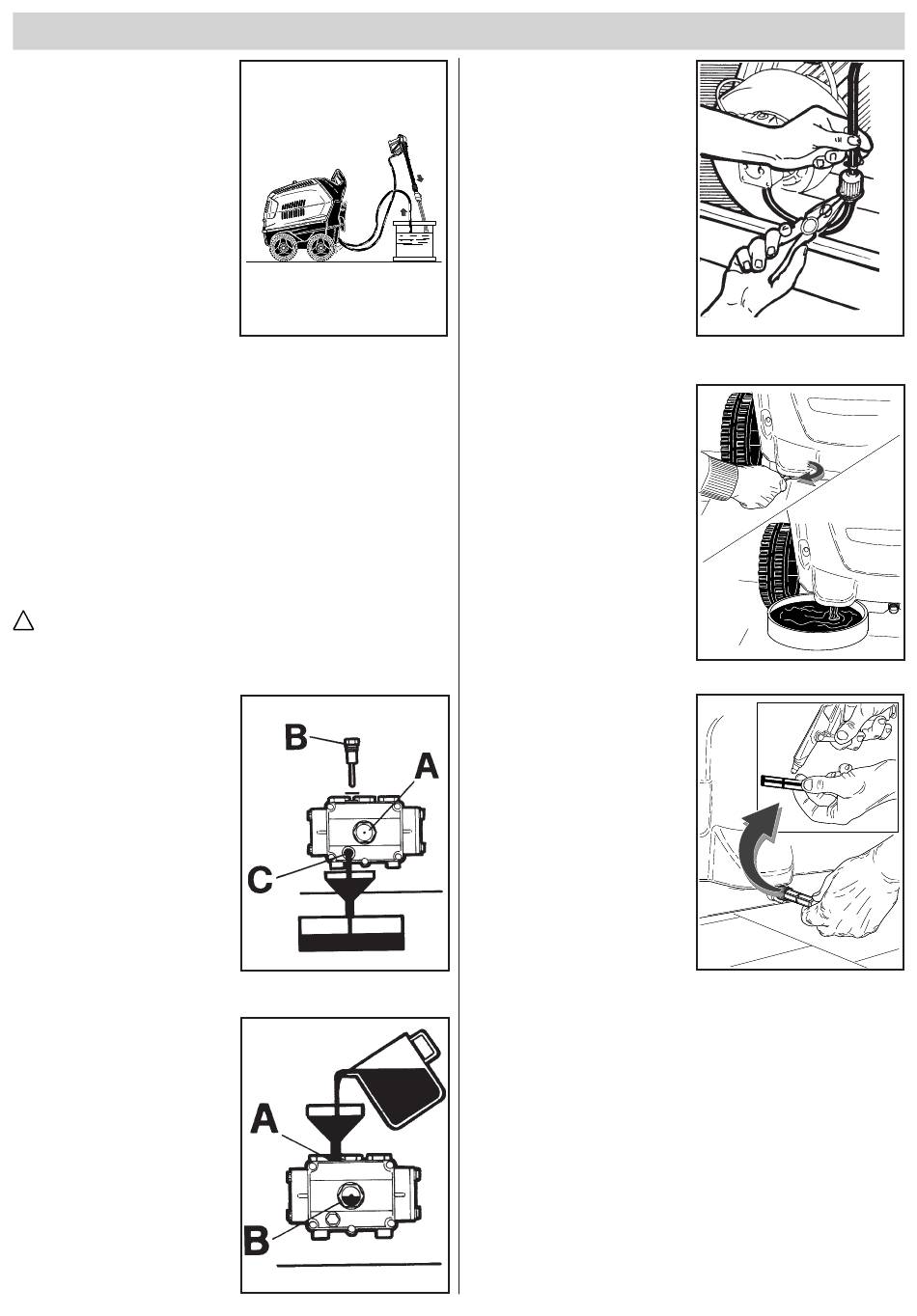 B

A

C

A

B