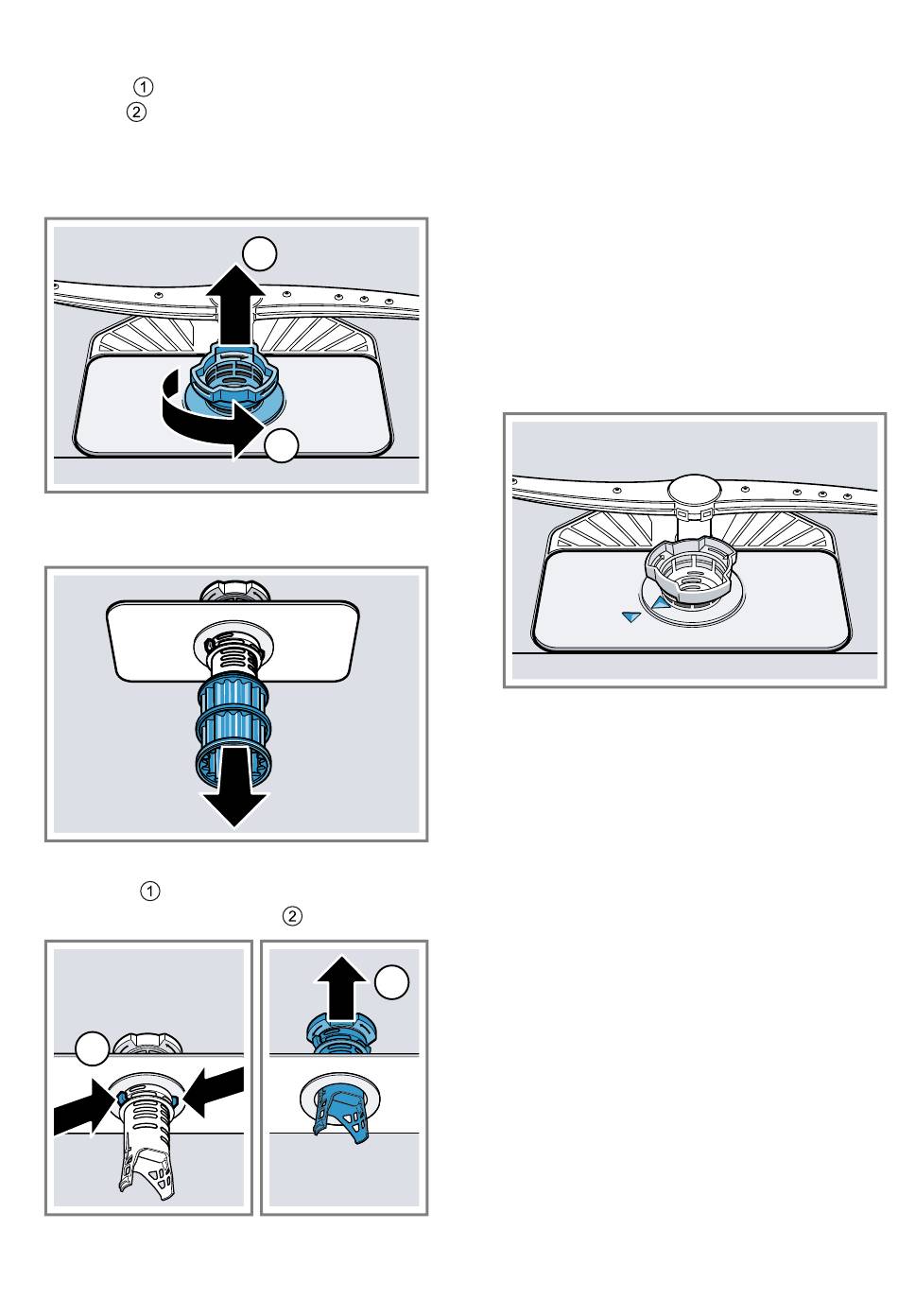 ①
②

①
②