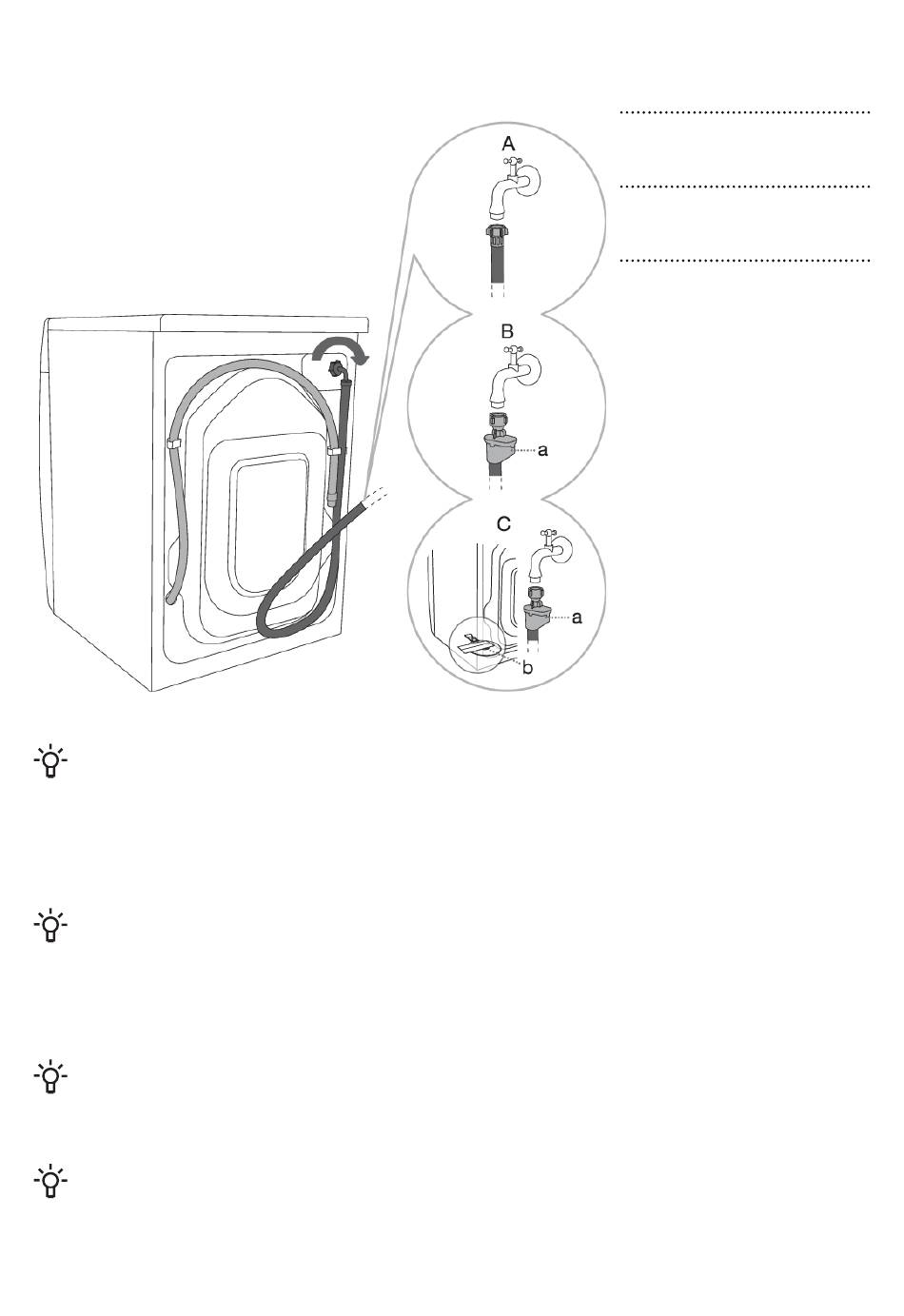 A

B

a

C

a

b