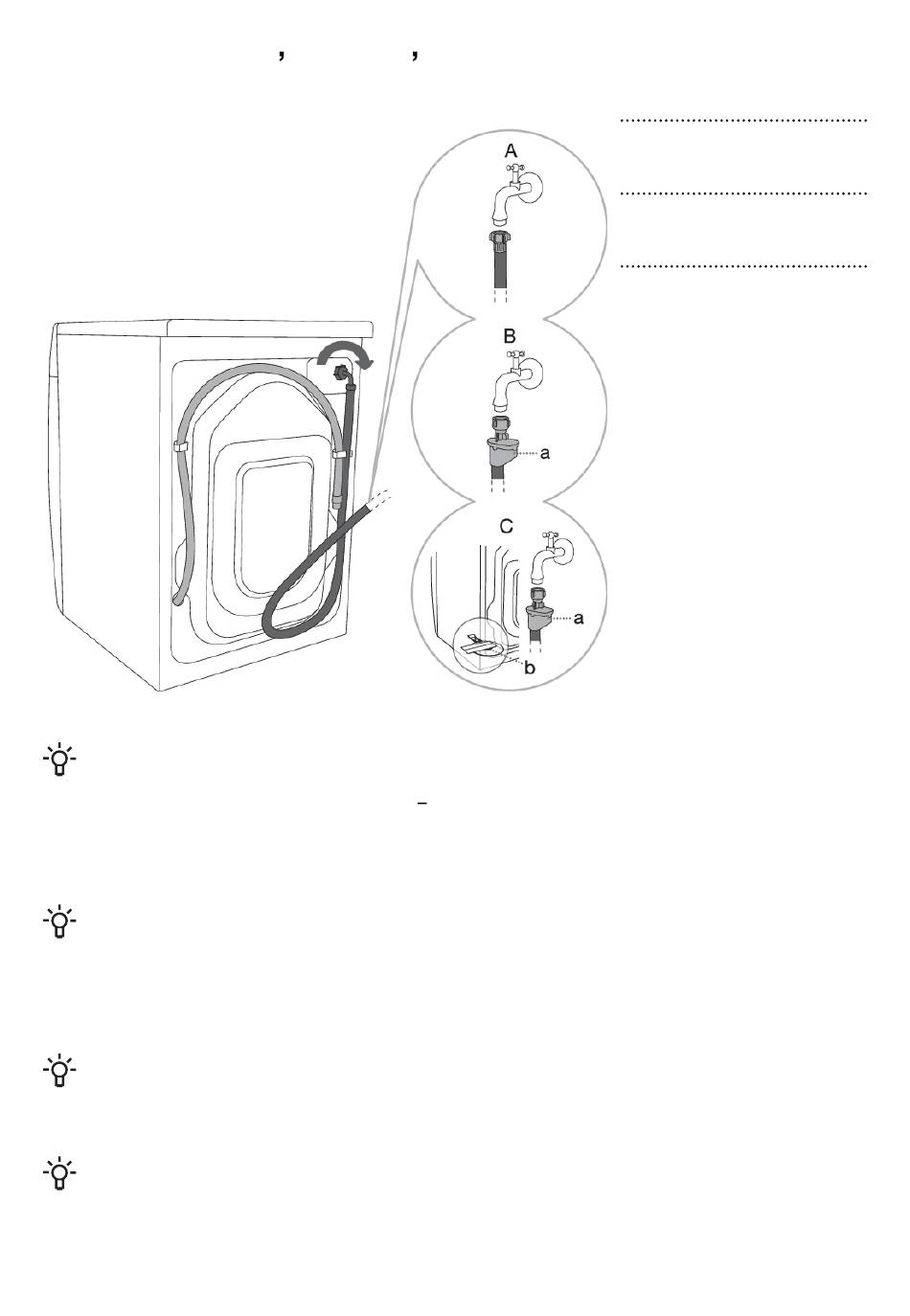 , ,

A

B

a

C

a

b

–