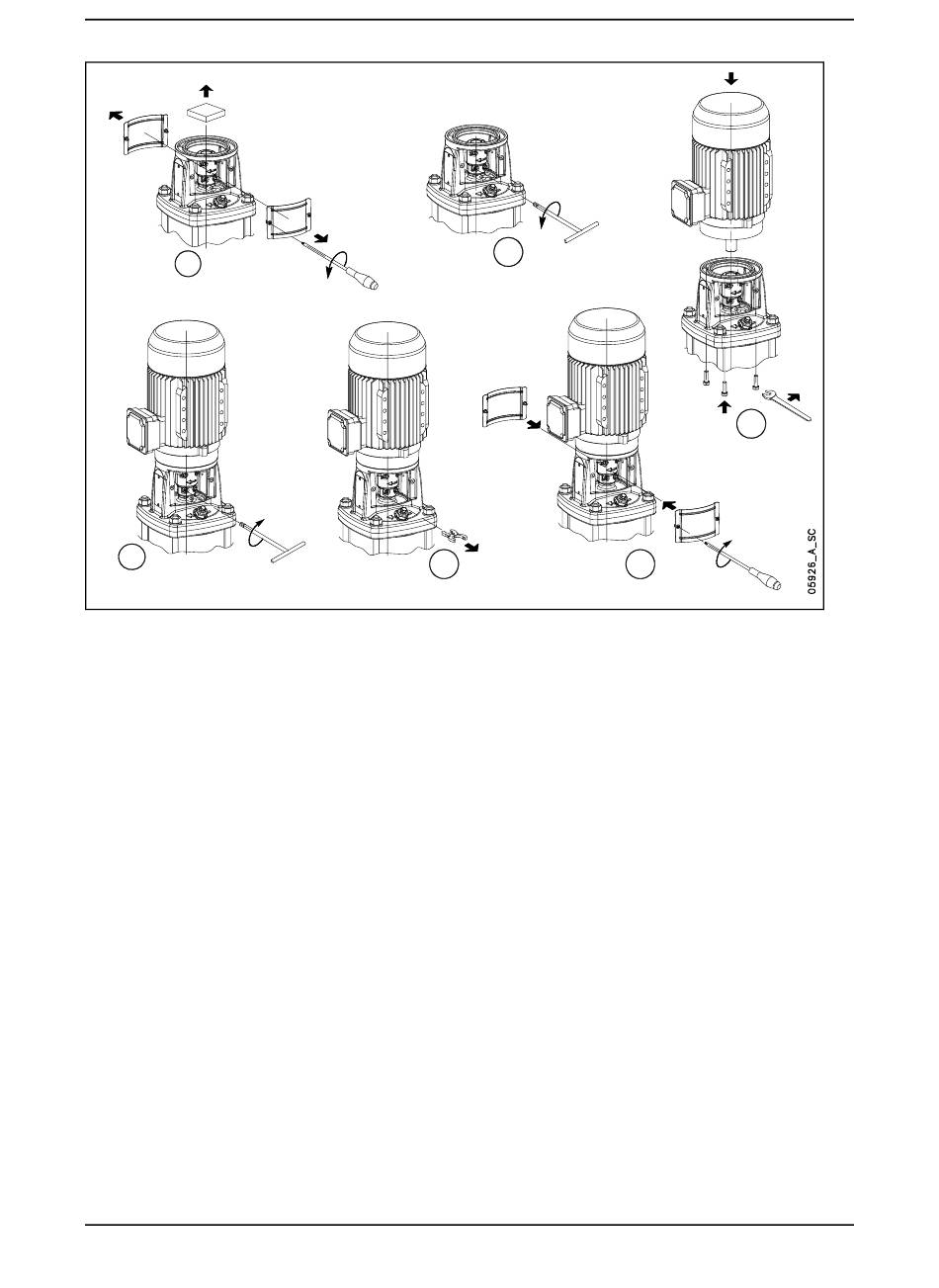 05926_A_SC