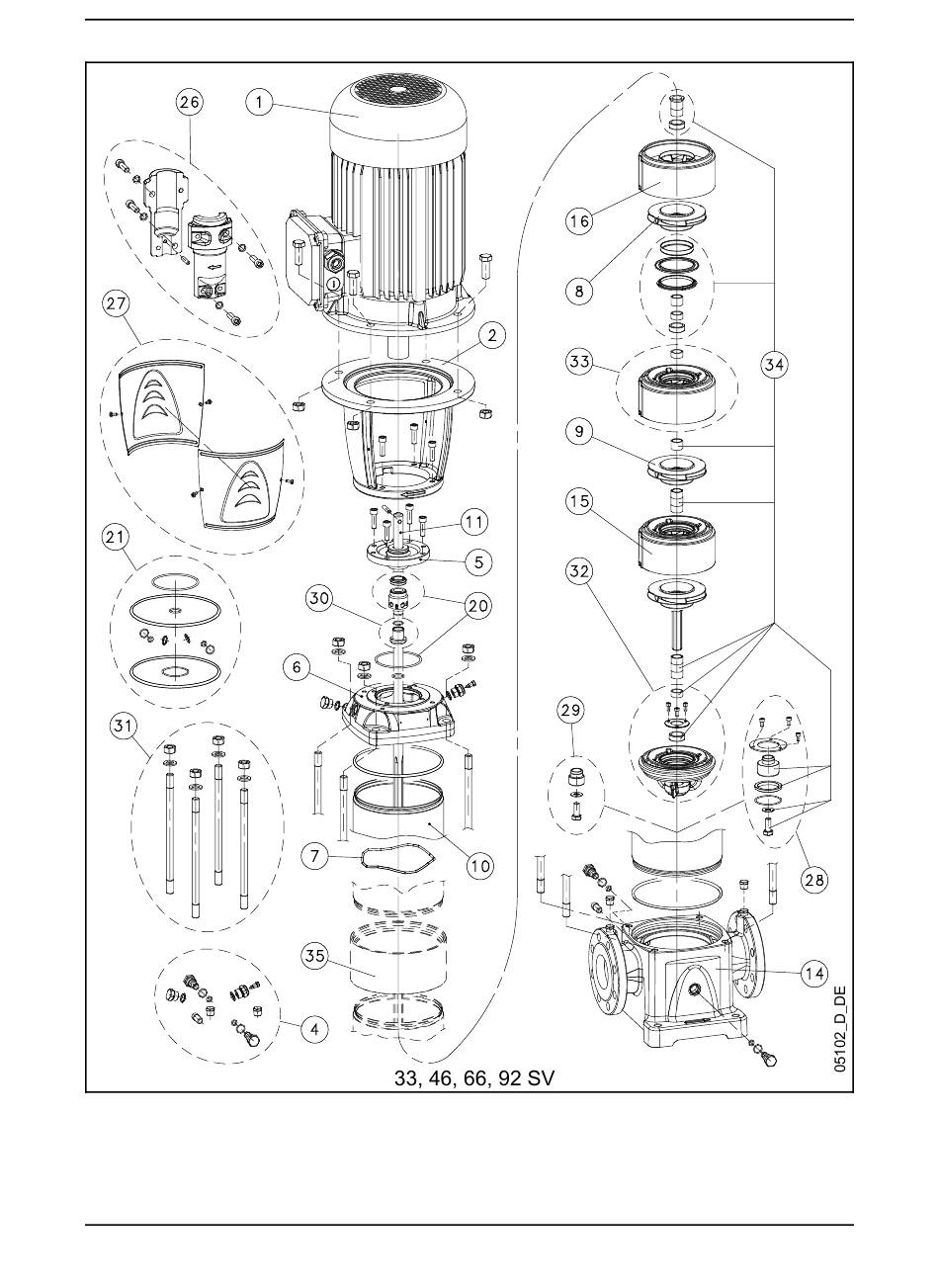 26
1
27
2
21
11
5
30
20
6
31
7
10
35
4
16
8
33
34
9
15
32
29
28
14
05102_D_DE
33, 46, 66, 92 SV