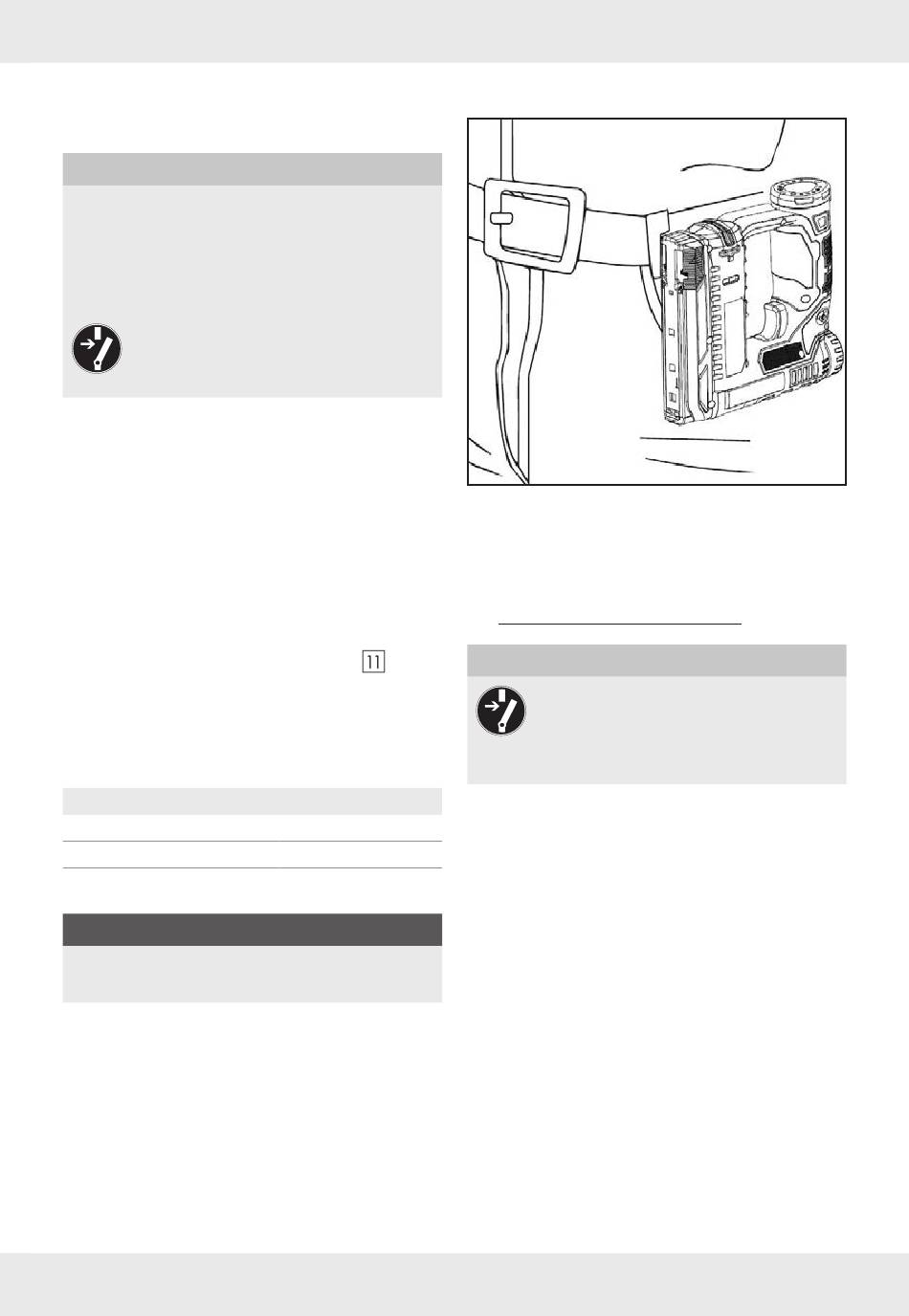 11