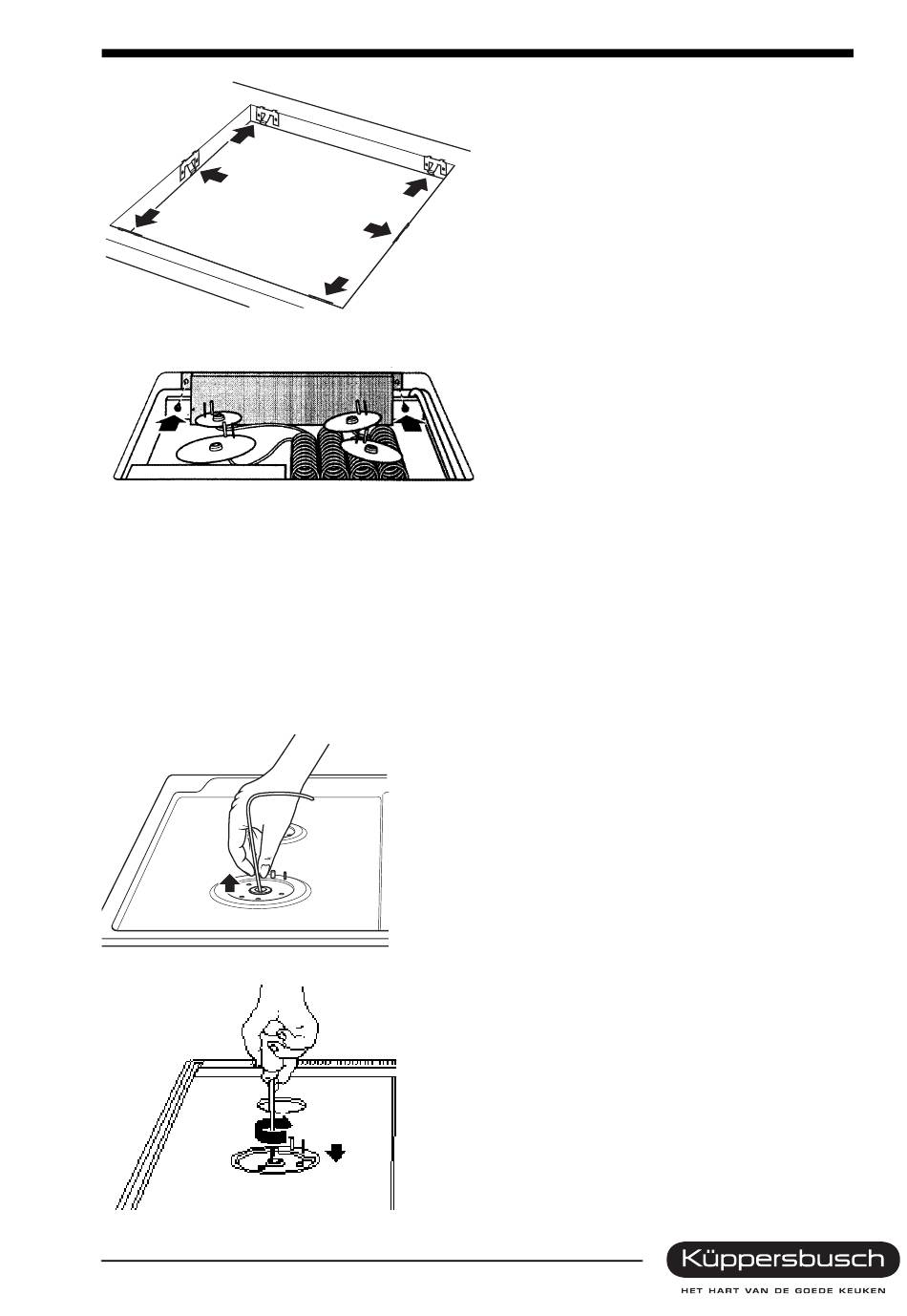 Küppersbusch
HET HART VAN DE GOEDE KEUKEN