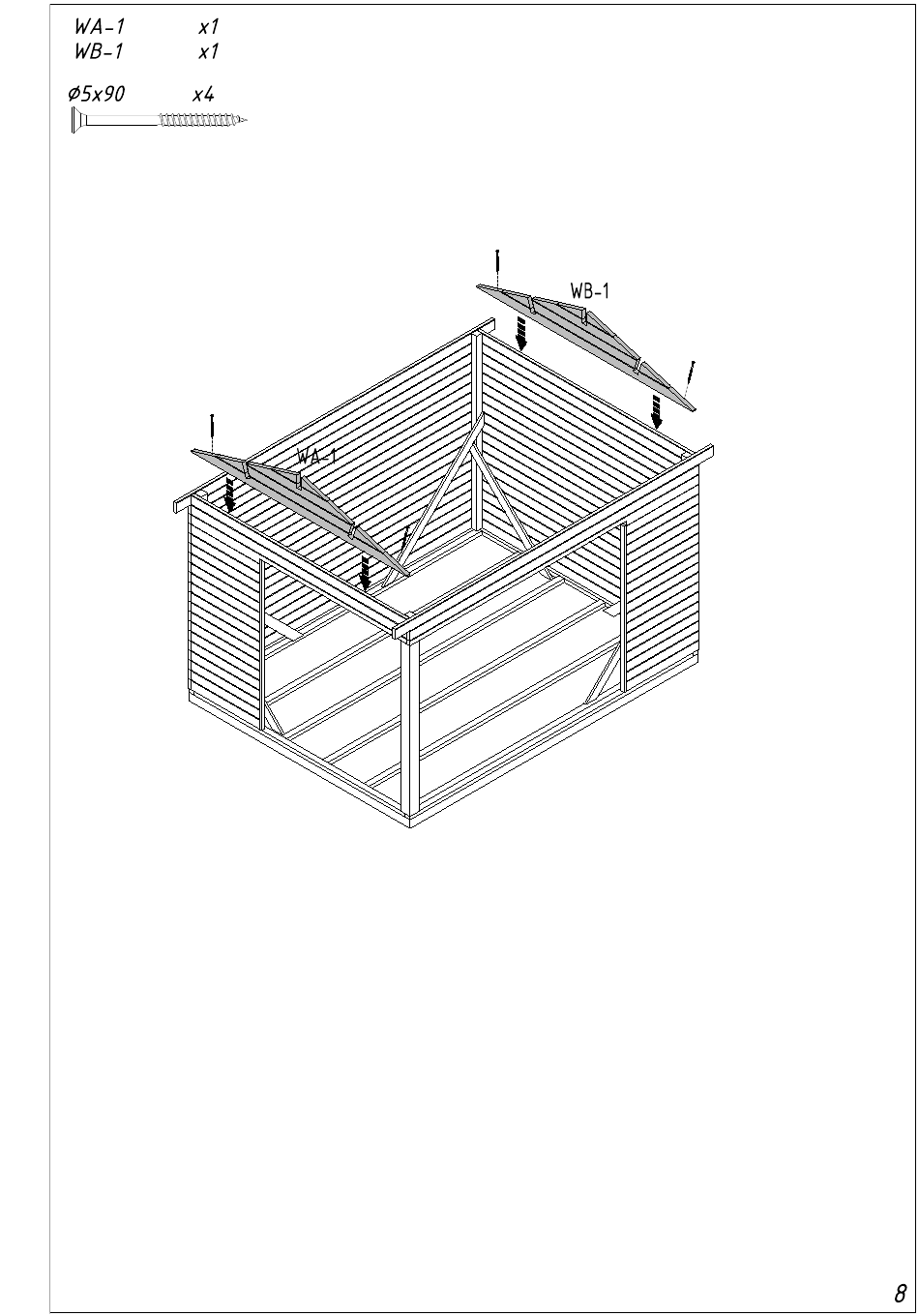 WA-1 x1
WB-1 x1

Ø5x90 x4

WB-1

WA-1

8