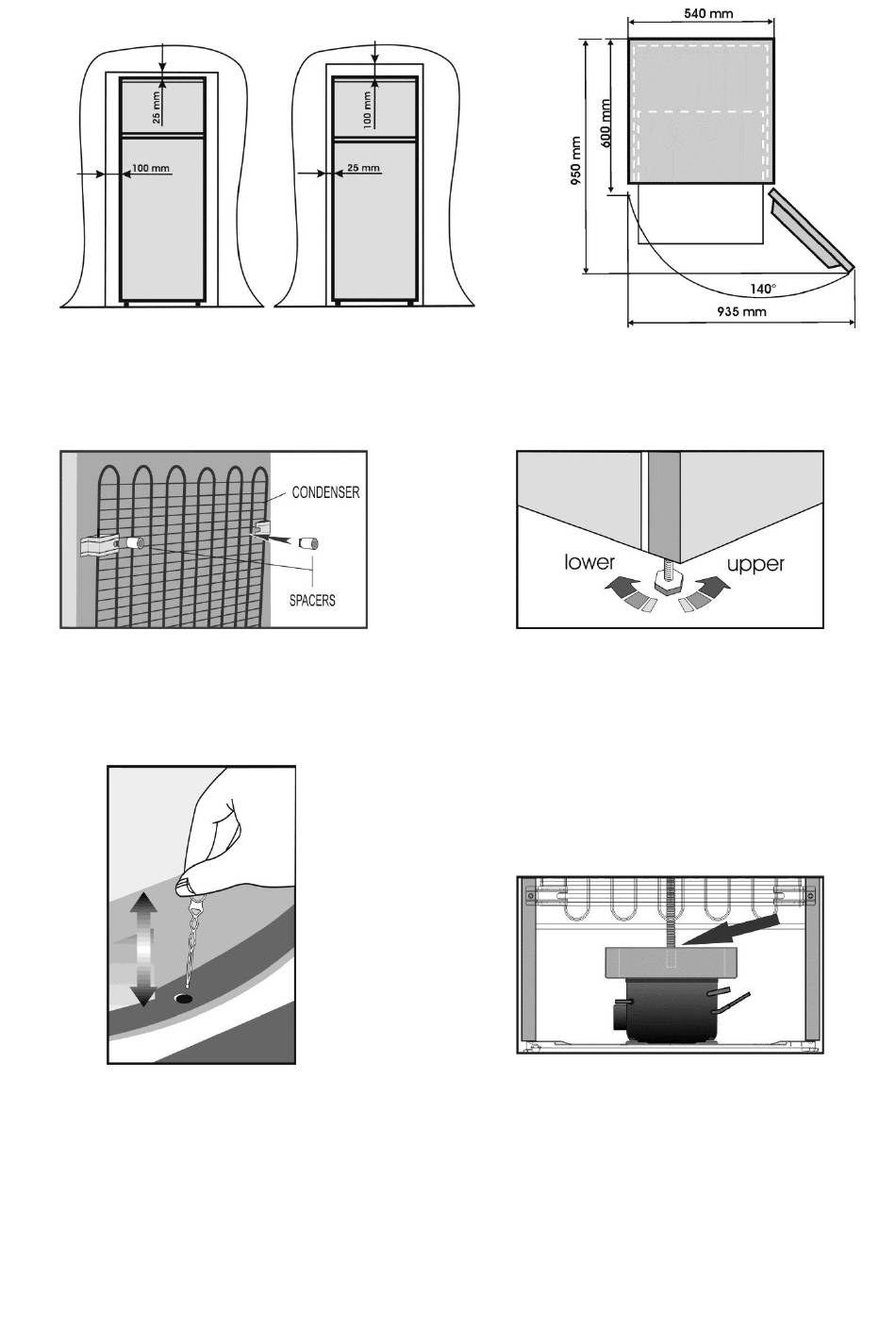 25 mm
100 mm
100 mm
25 mm

540 mm
950 mm
600 mm
140°
935 mm

CONDENSER
SPACERS

lower
upper