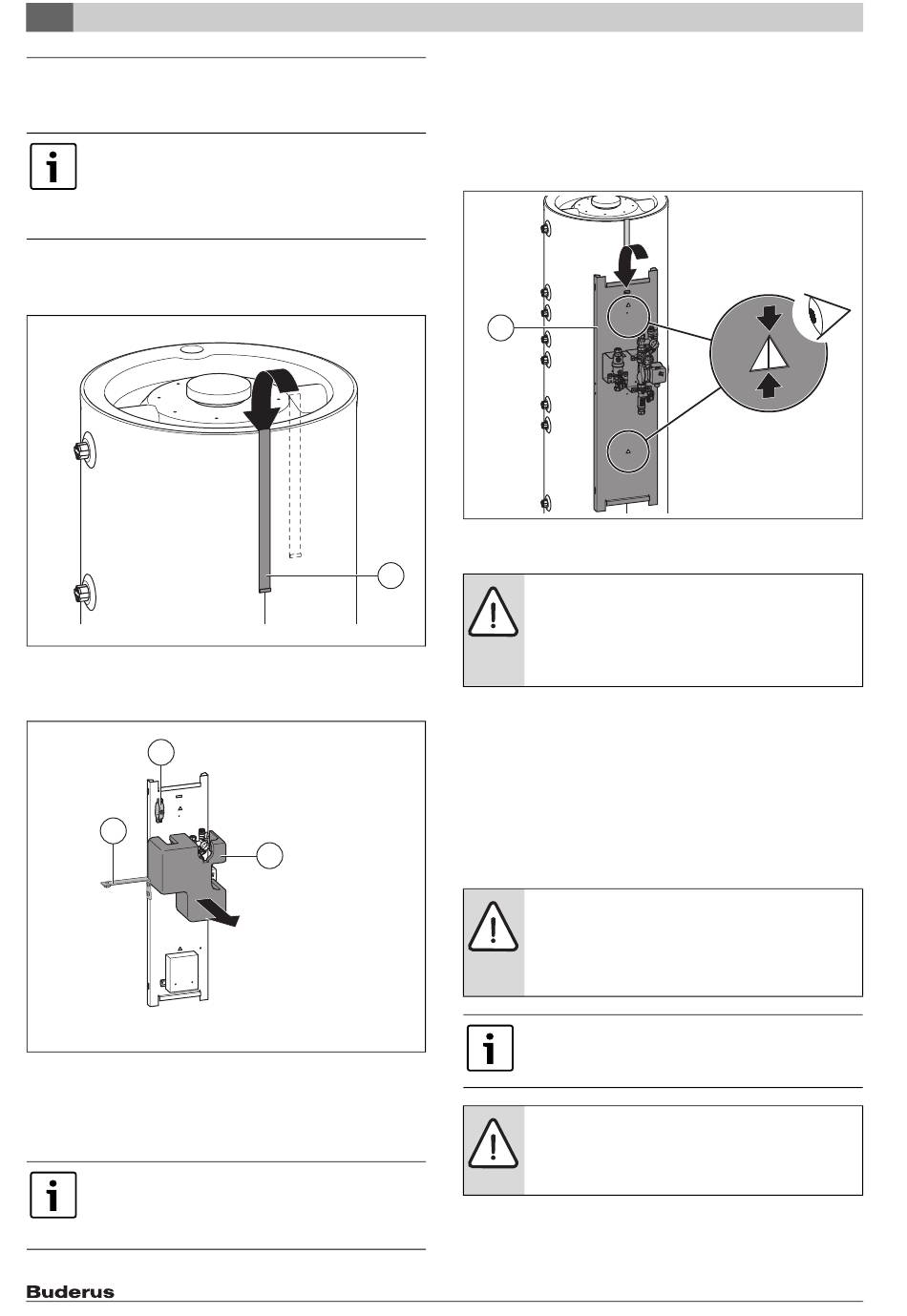 Buderus